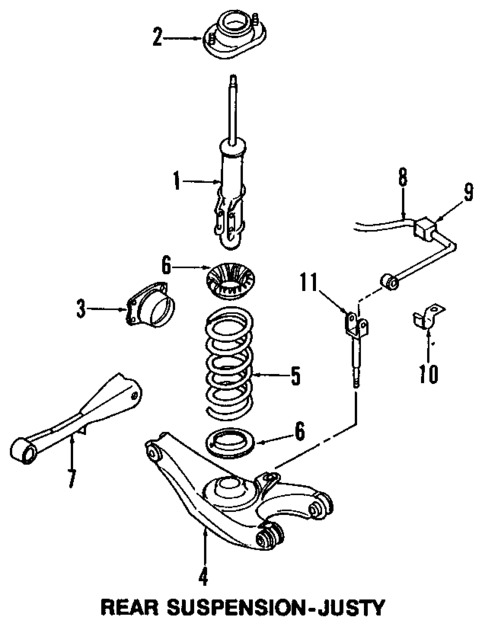 2
1
8
9
6
11
3
10
5
6
7
4
REAR SUSPENSION-JUSTY