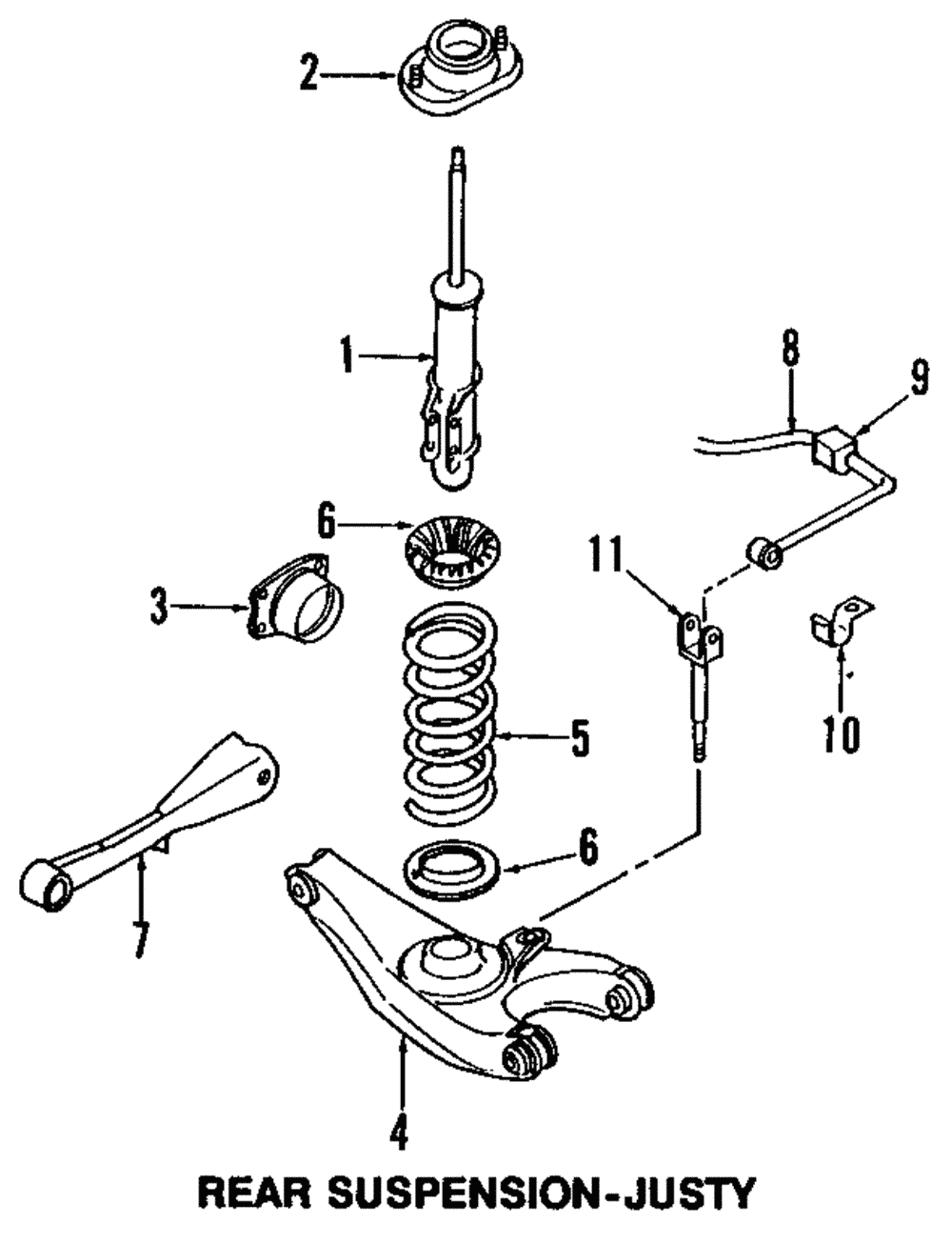 2

1

8

9

6

11

3

10

5

6

7

4

REAR SUSPENSION-JUSTY