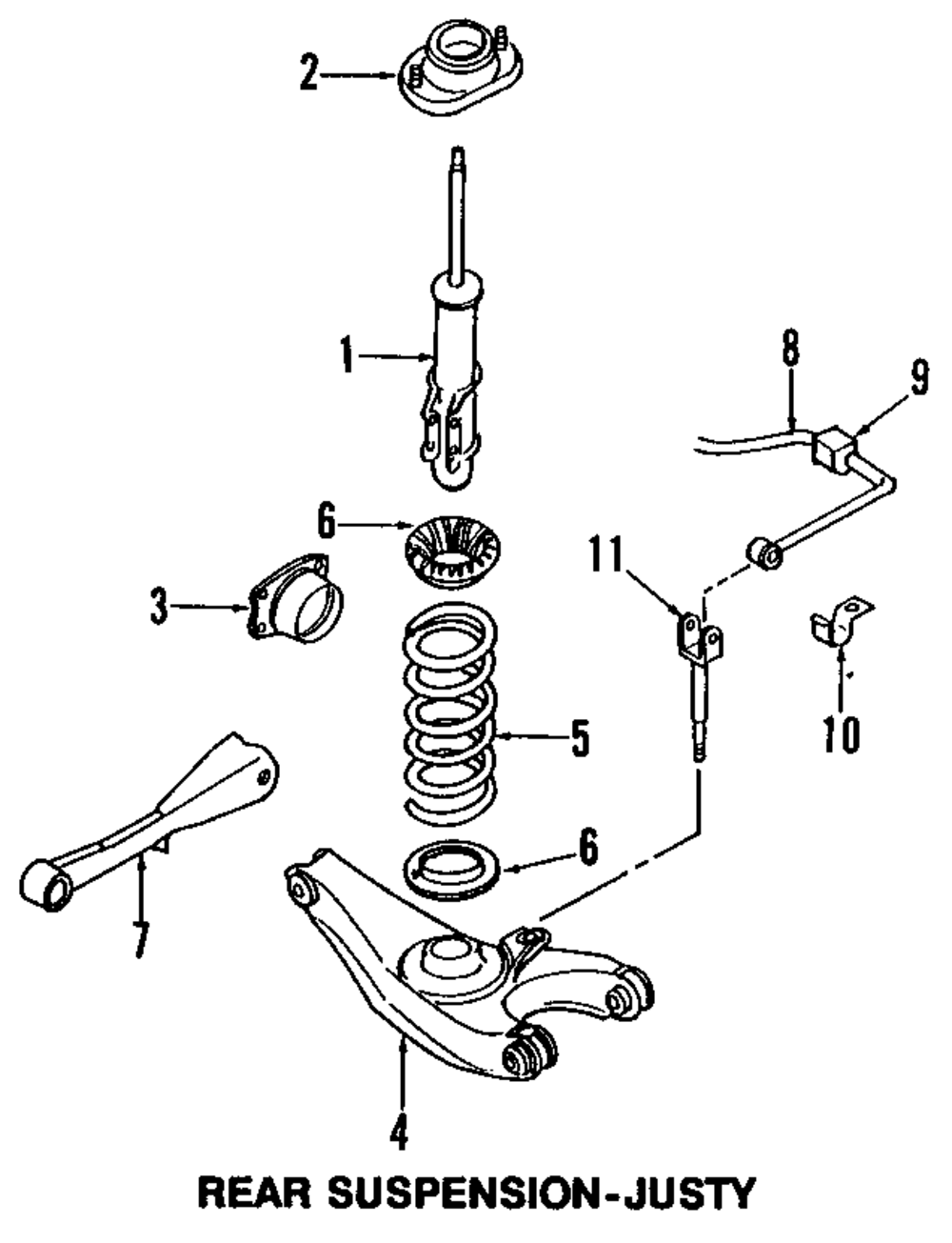 2

1

8

9

6

11

3

10

5

6

7

4

REAR SUSPENSION-JUSTY