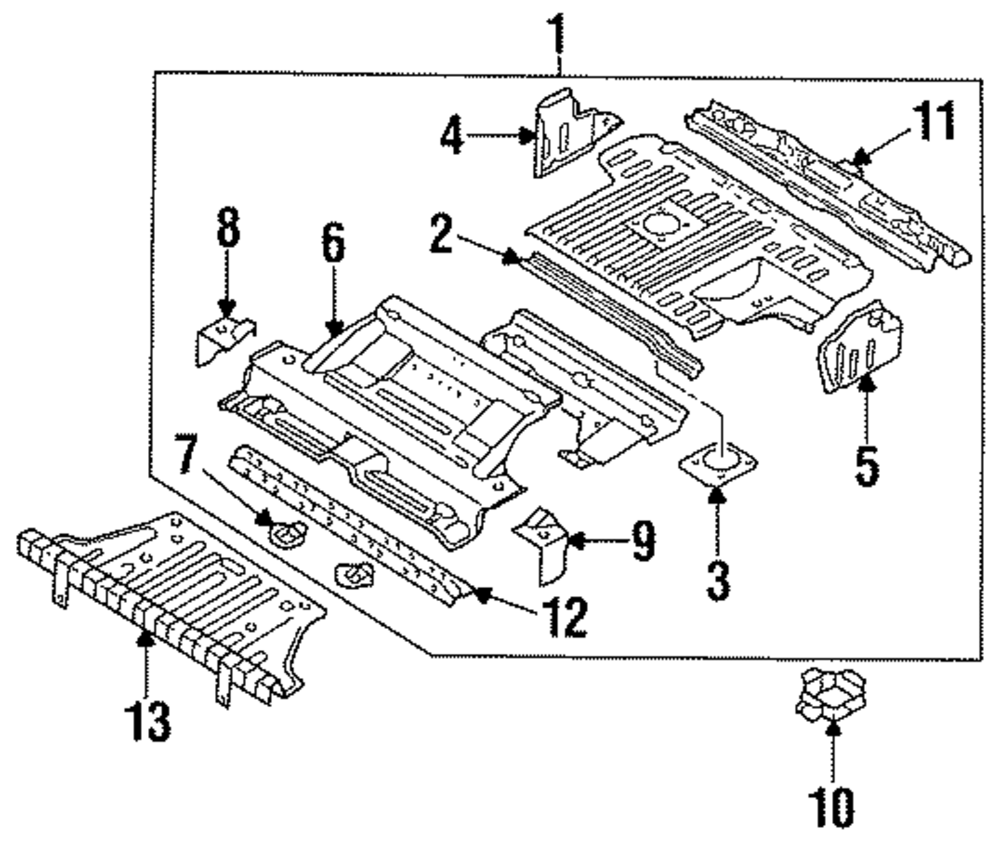 1
4
11
8
6
2
5
7
9
3
12
13
10