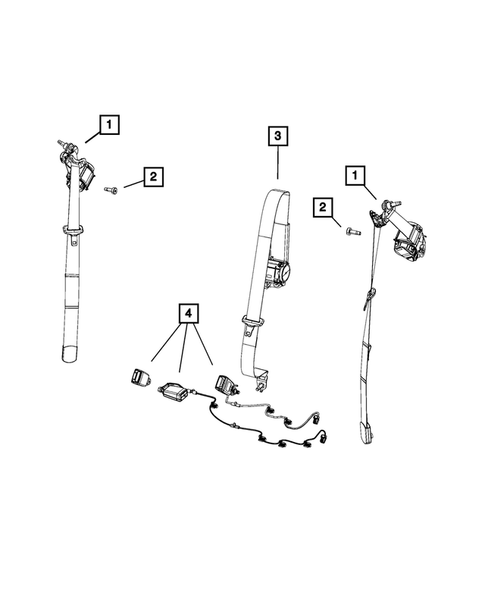 1
2
3
1
2
4