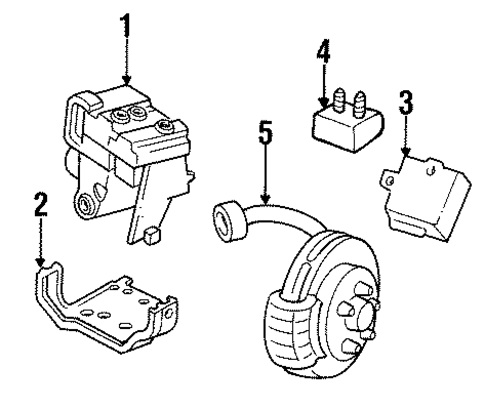 1
4
3
5
2