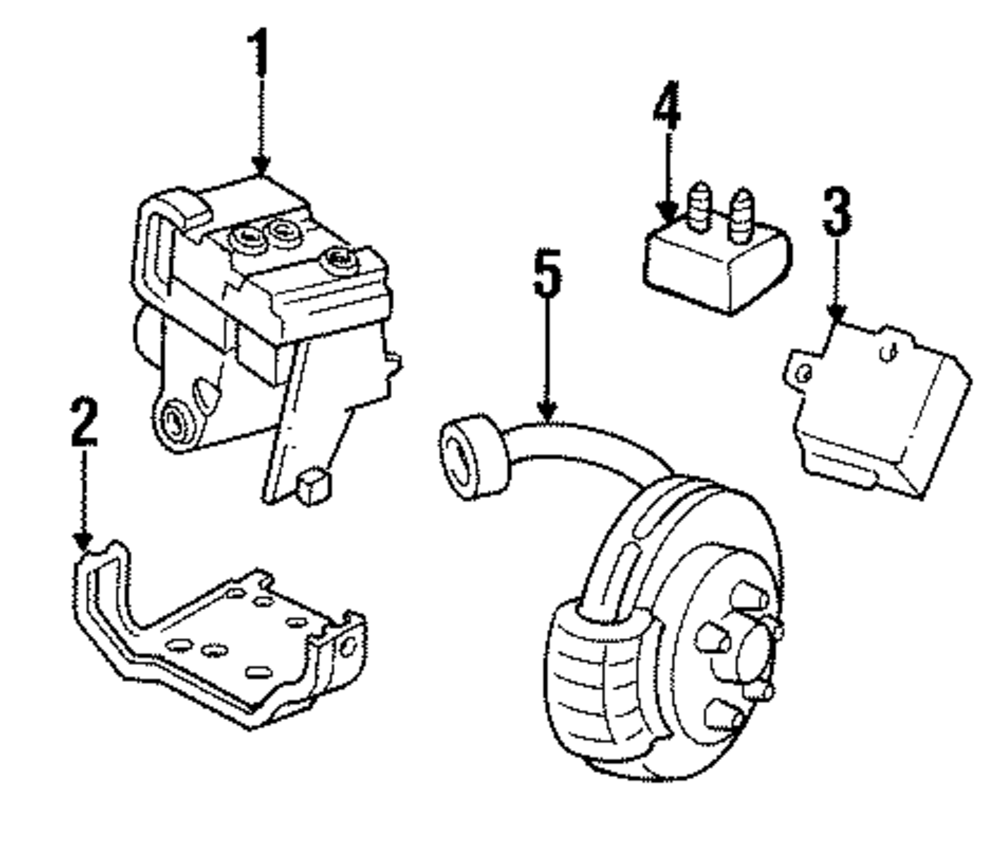 1
4
3
5
2