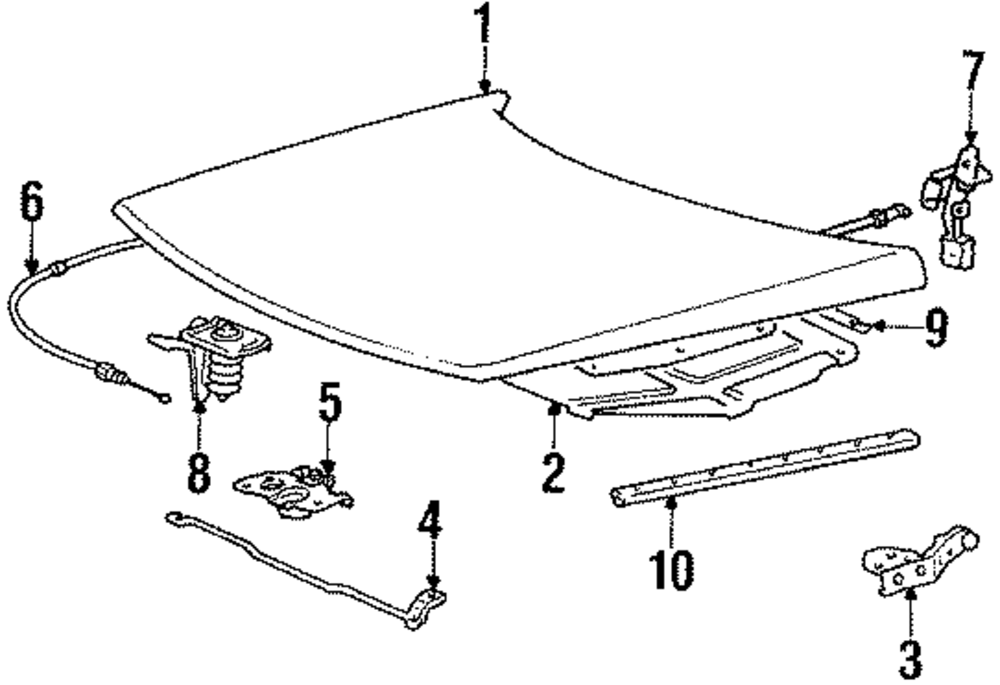 1
7
6
9
8
5
2
4
10
3