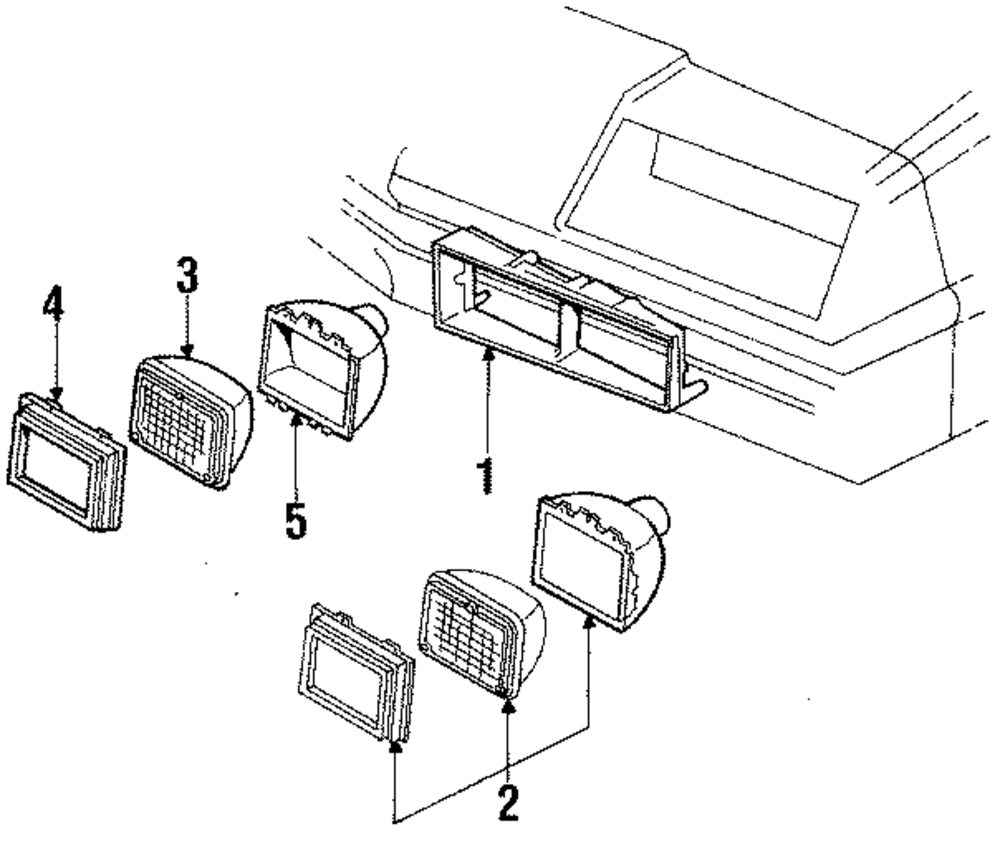 4
3
5
1
2