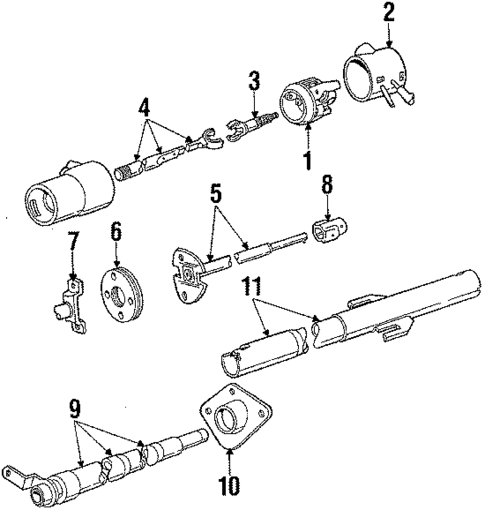 2
3
4
1
5
8
7
6
11
9
10