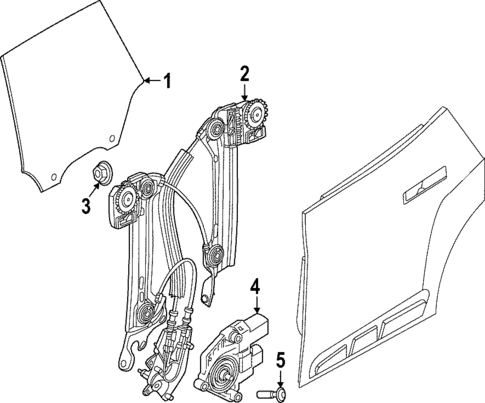 1
2
3
4
5