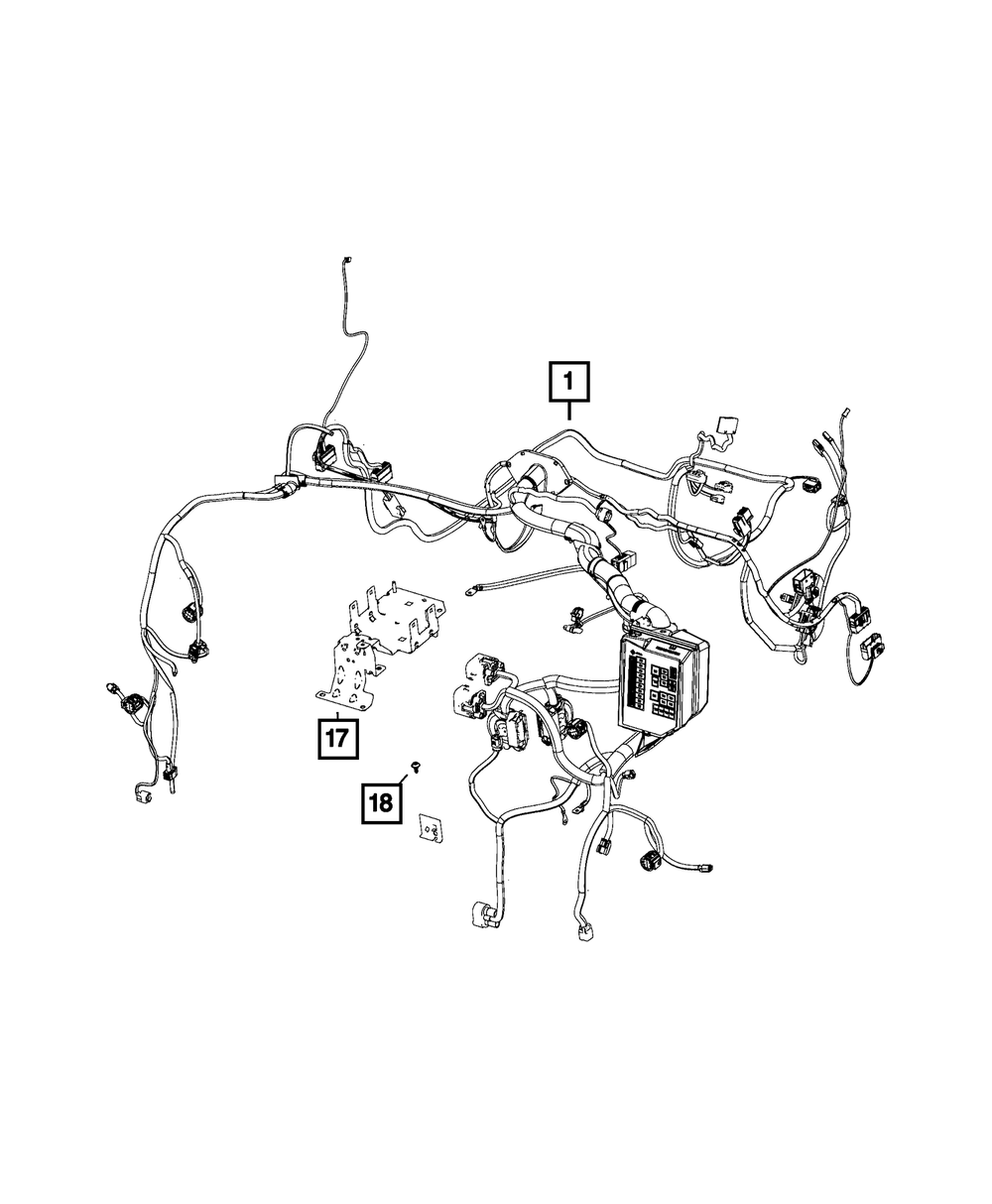 1

17

18