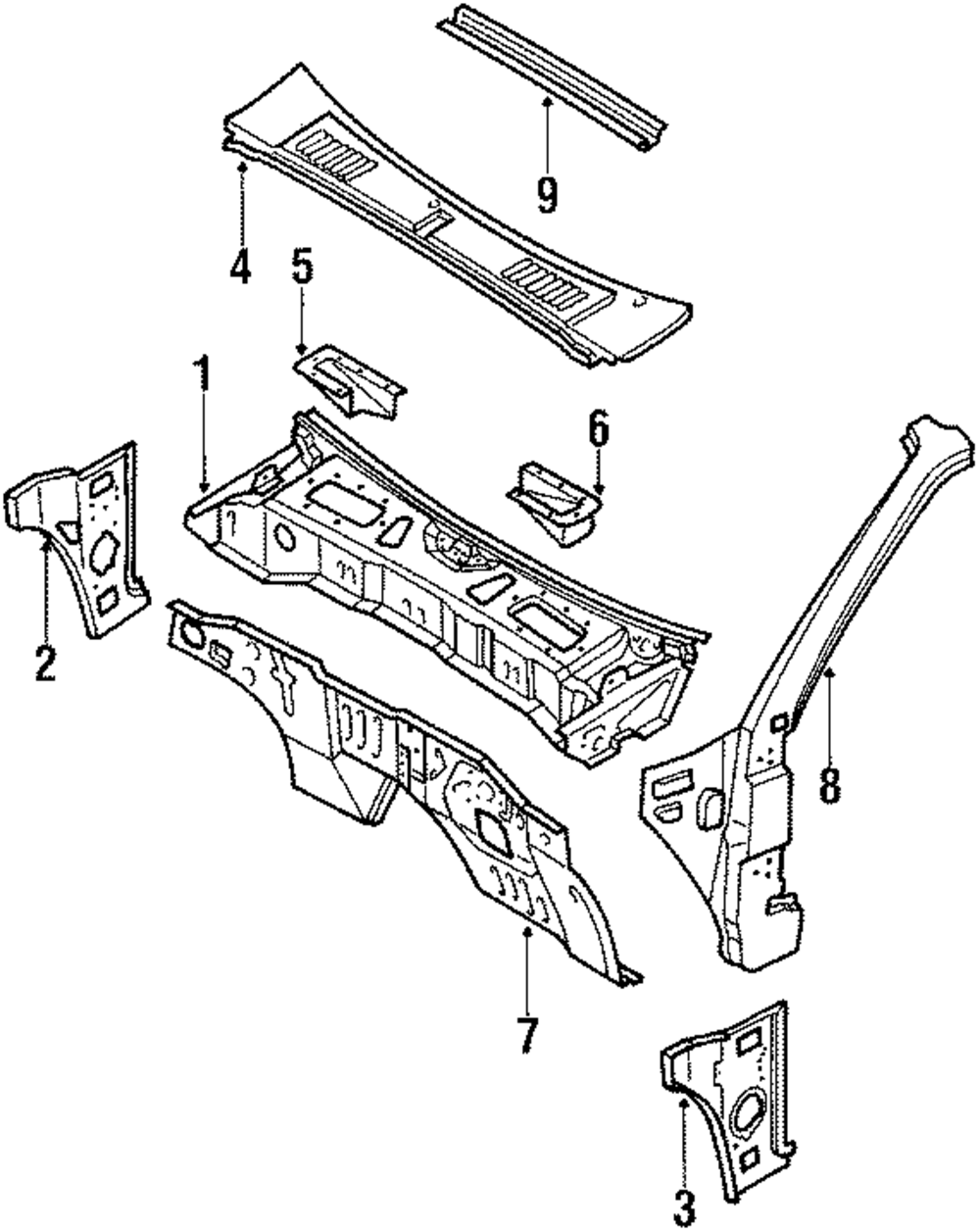 9
4
5
1
6
2
8
7
3