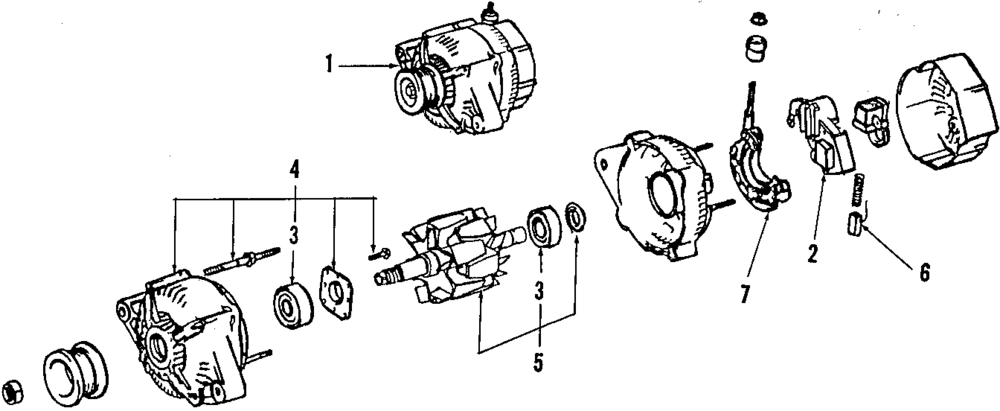 1
4
3
3
5
7
2
6