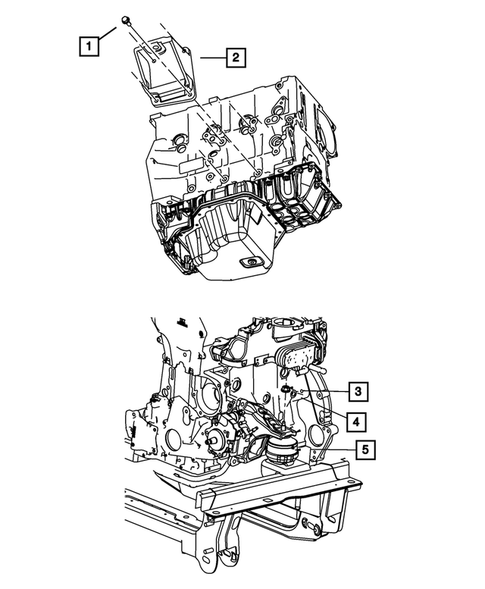 1
2
3
4
5