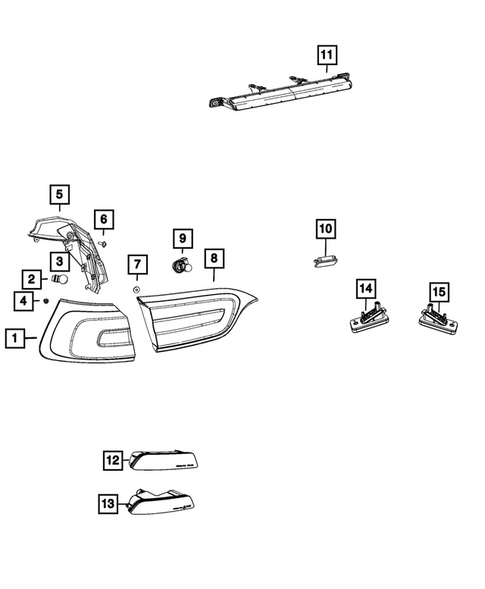 11
5
6
9
8
10
3
7
2
4
14
15
1
12
13