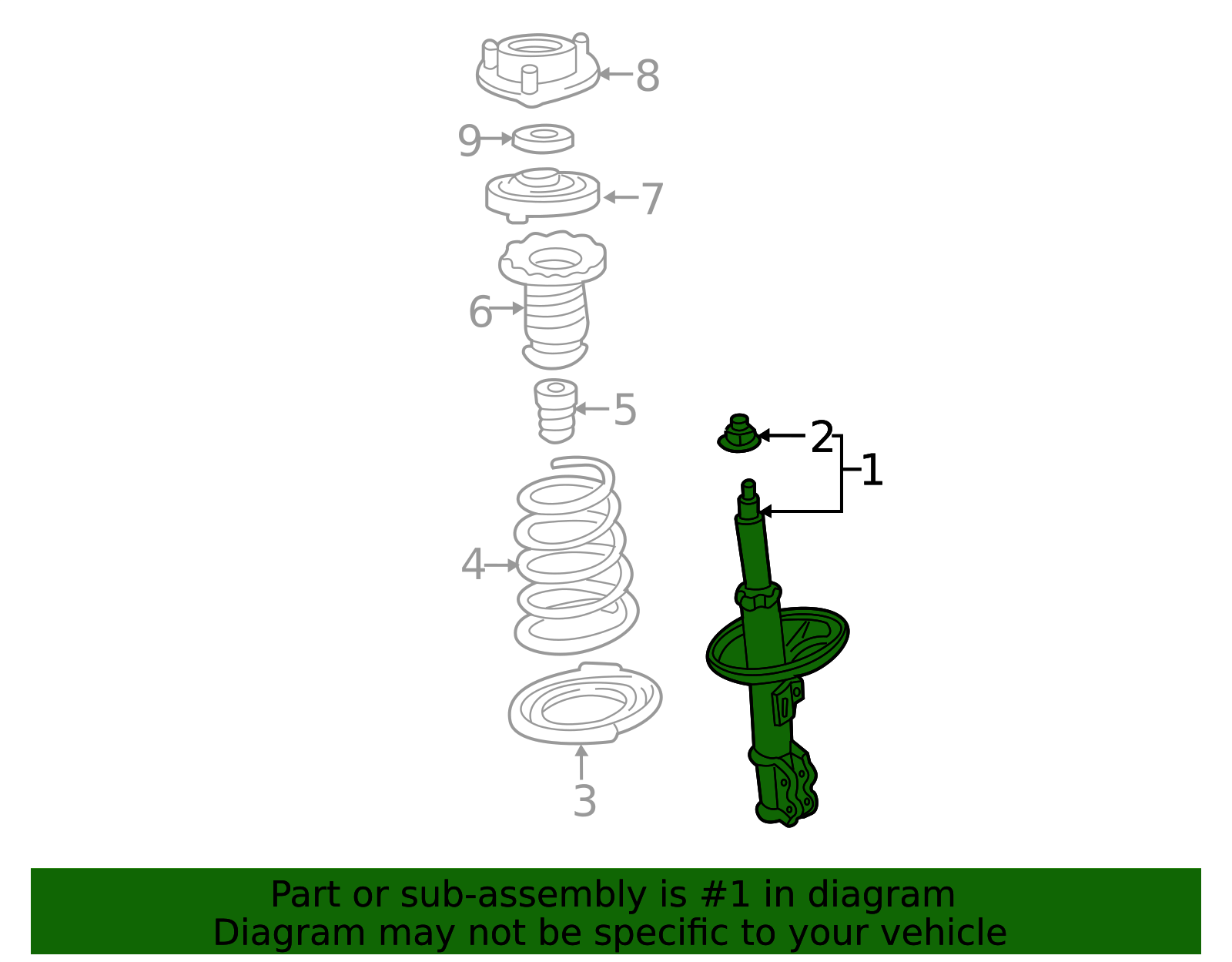 8

9

7

6

5

2

1

4

3

Part or sub-assembly is #1 in diagram
Diagram may not be specific to your vehicle