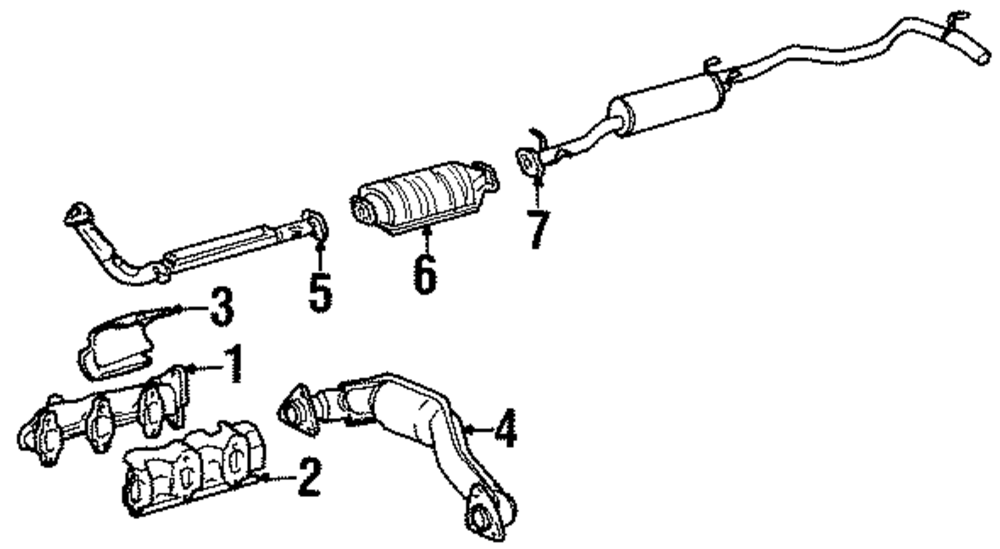 7
5
6
3
1
4
2