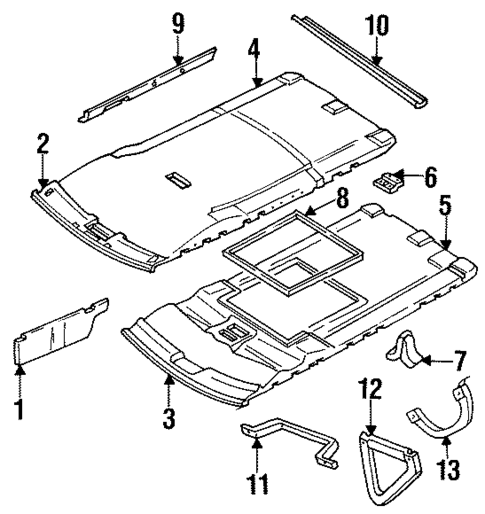 9
10
4
2
6
8
5
7
1
3
12
13
11