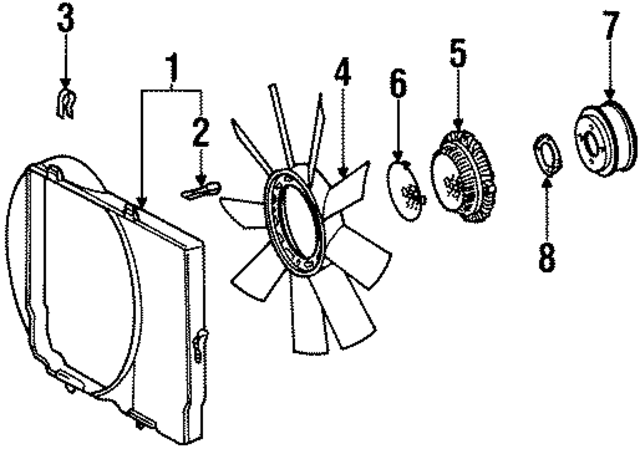 3
1
2
4
6
5
7
8