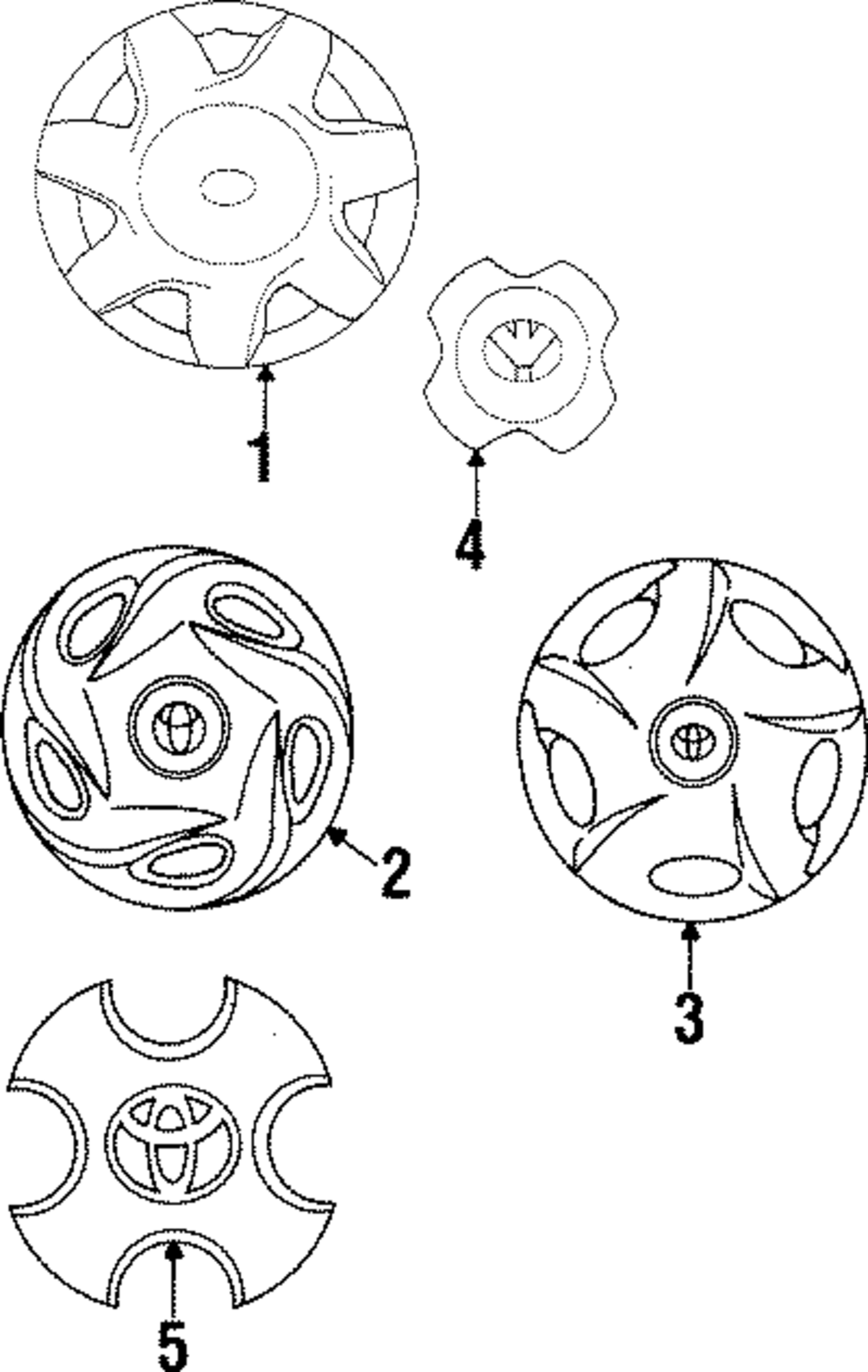 1
4
2
3
5