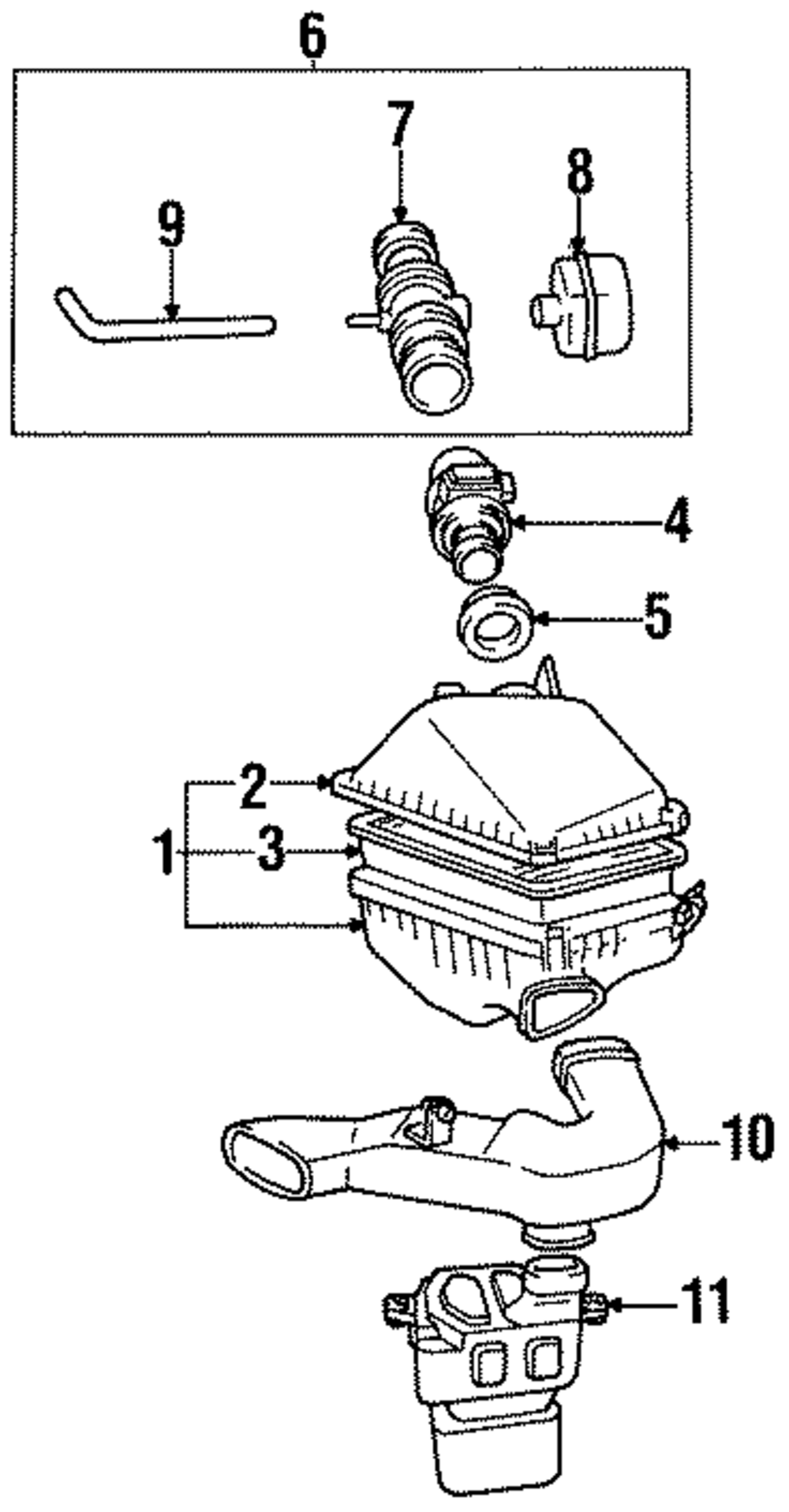 6
7
8
9
4
5
2
1
3
10
11