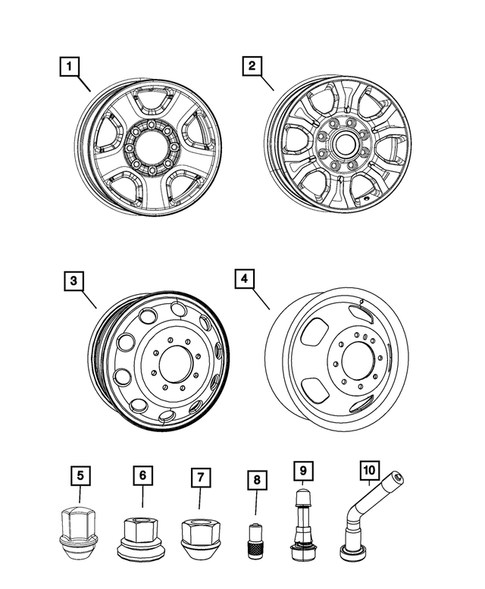 1
2
3
4
5
6
7
8
9
10