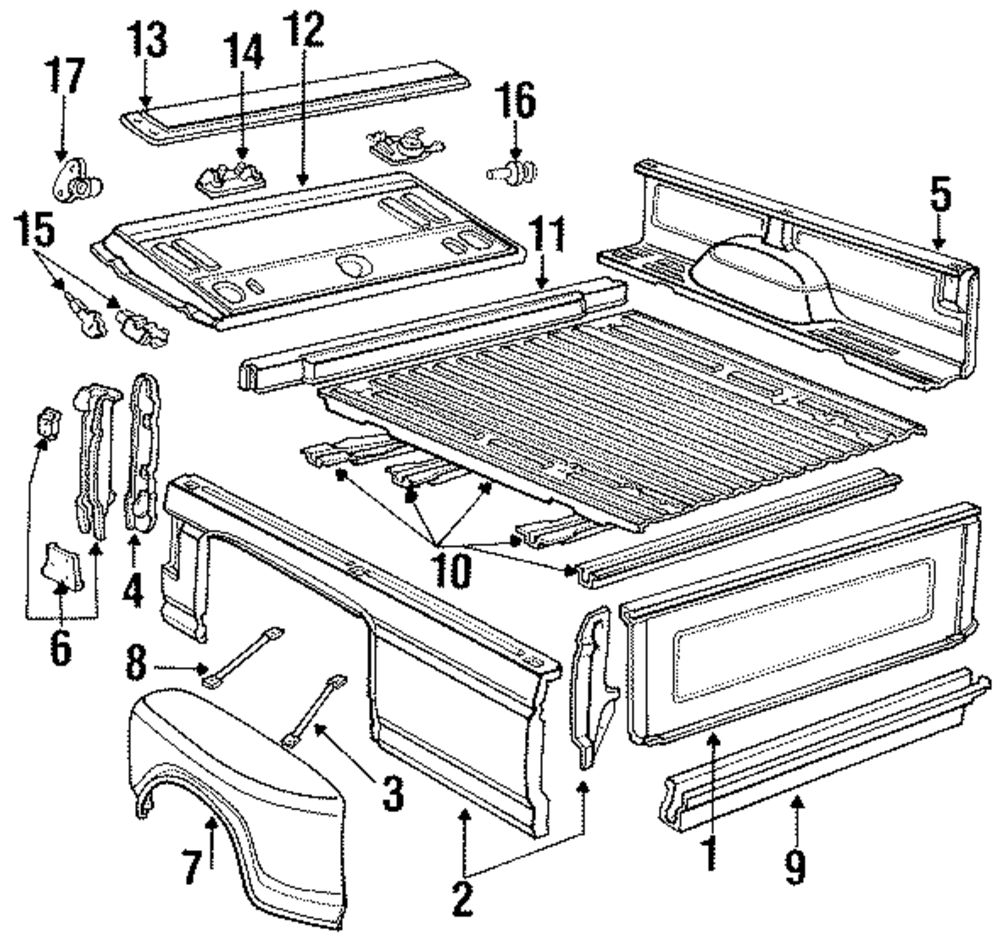 13
14
12
17
16
5
15
11
10
4
6
8
3
7
2
1
9