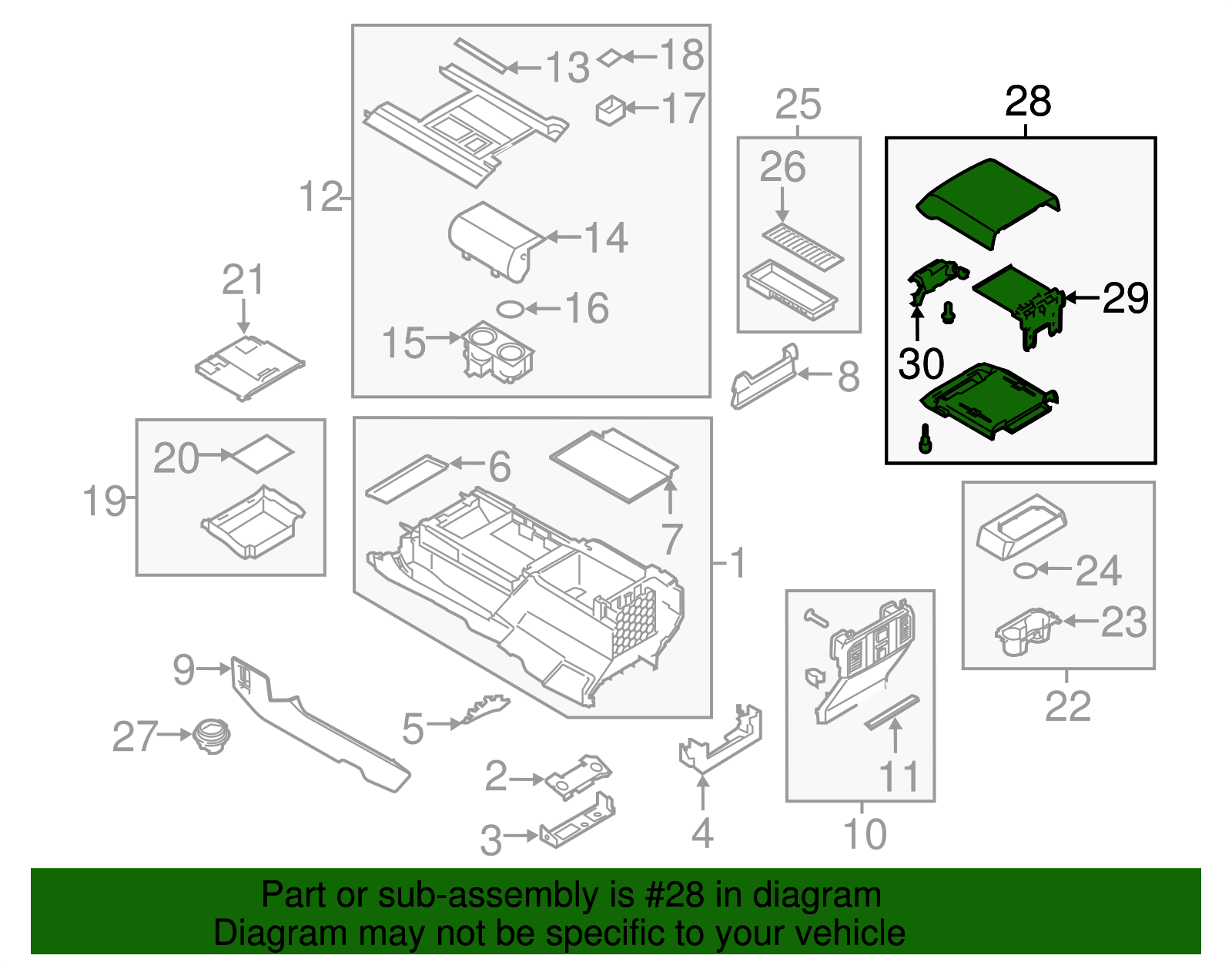 13
18
17
12
14
16
15
25
26
28
29
30
21
8
20
19
6
7
1
24
23
22
9
27
5
2
3
4
11
10

Part or sub-assembly is #28 in diagram
Diagram may not be specific to your vehicle