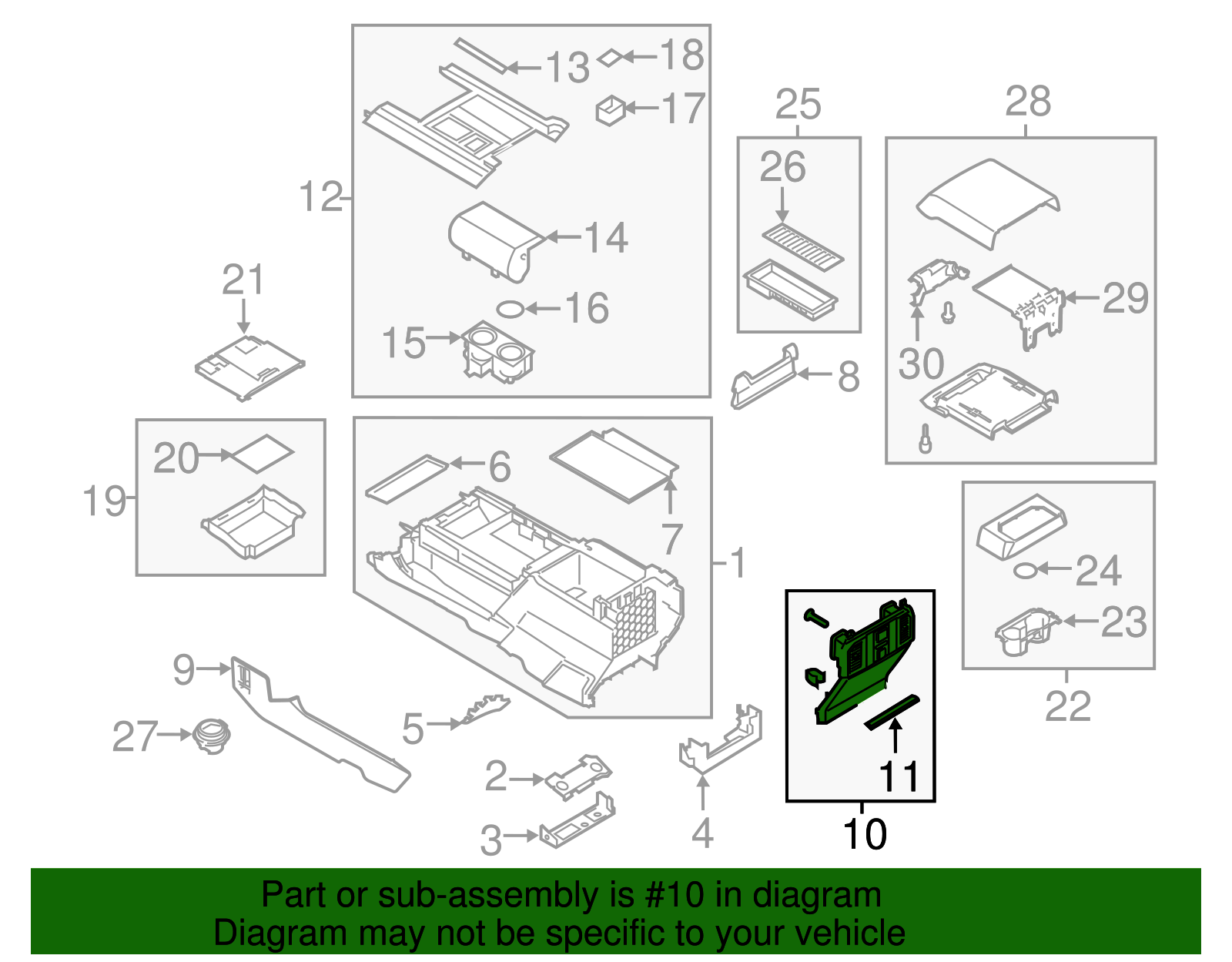 13
18
17
12
14
16
15
25
26
28
29
30
8
21
20
19
6
7
1
24
23
22
9
27
5
2
3
4
11
10

Part or sub-assembly is #10 in diagram
Diagram may not be specific to your vehicle