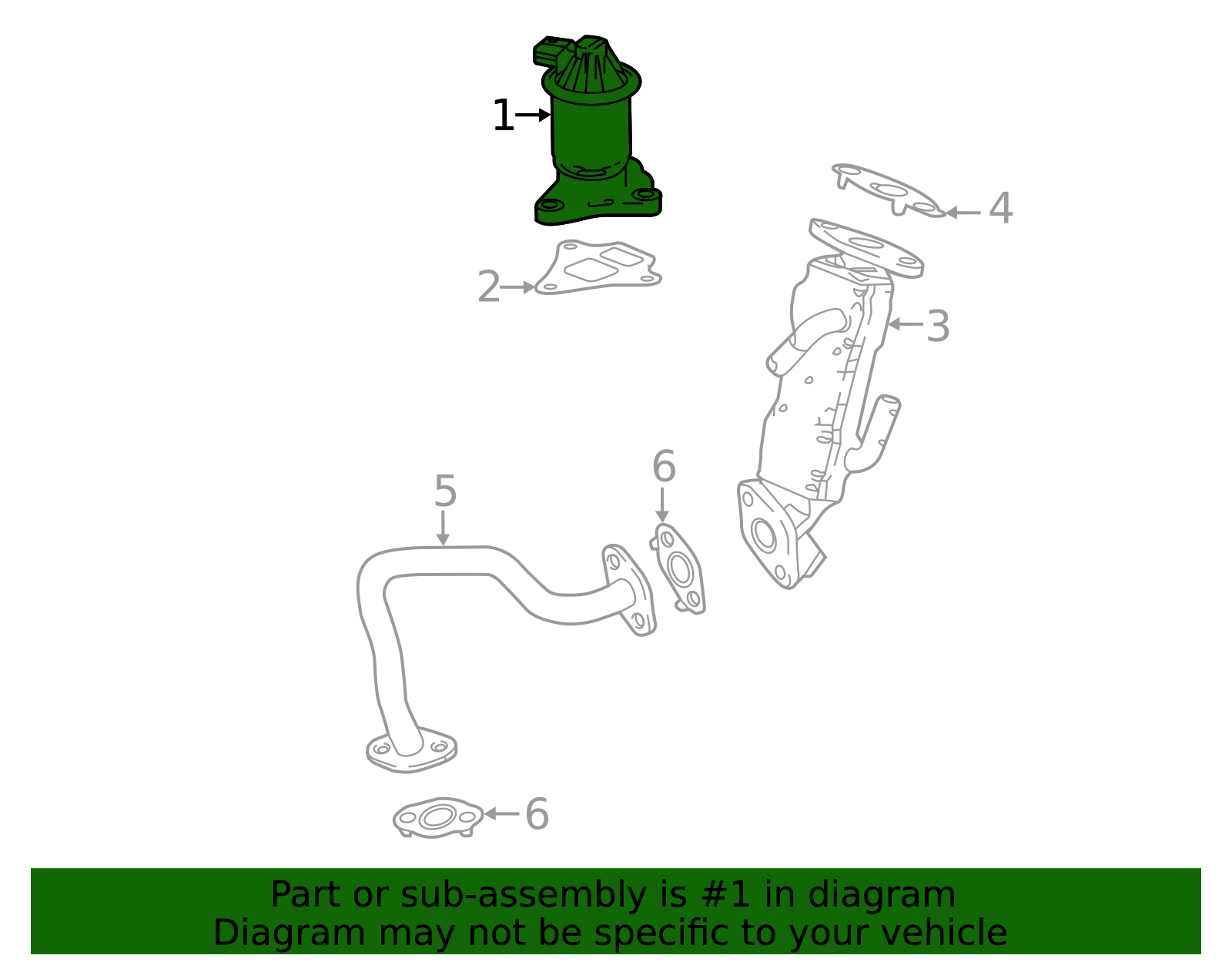 1
4
2
3
6
5
6

Part or sub-assembly is #1 in diagram
Diagram may not be specific to your vehicle