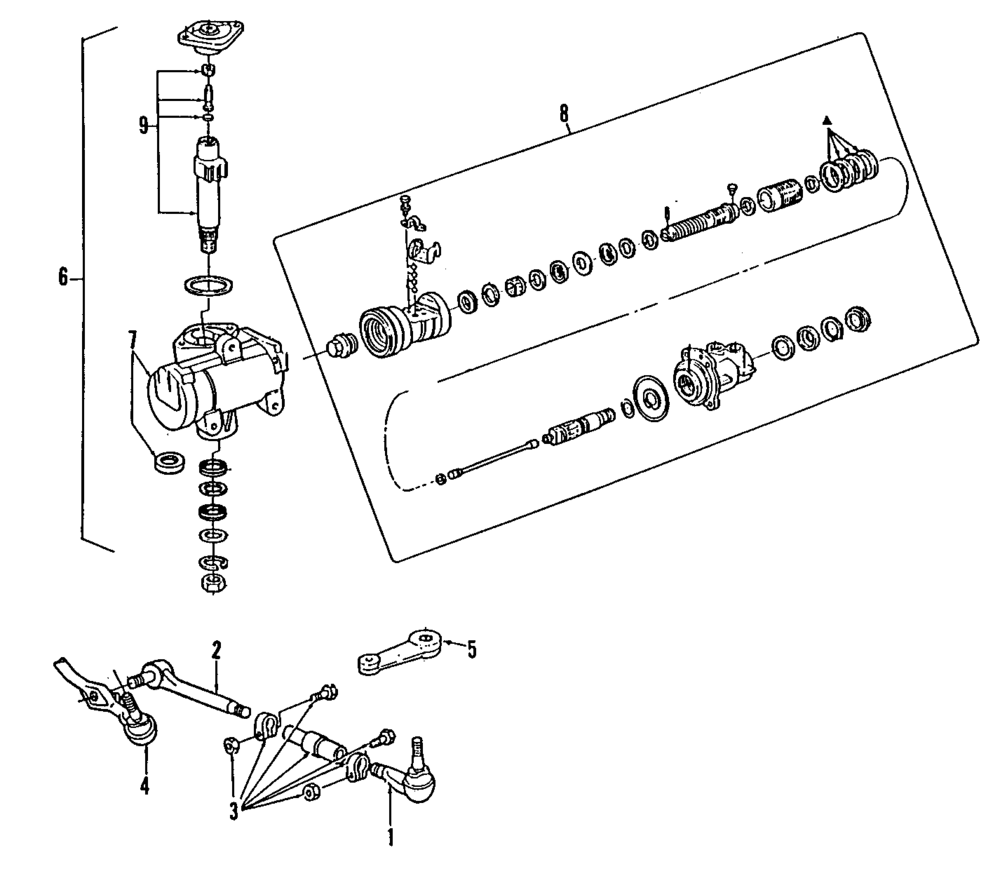 6
9
7
8
▲
2
5
4
3
1