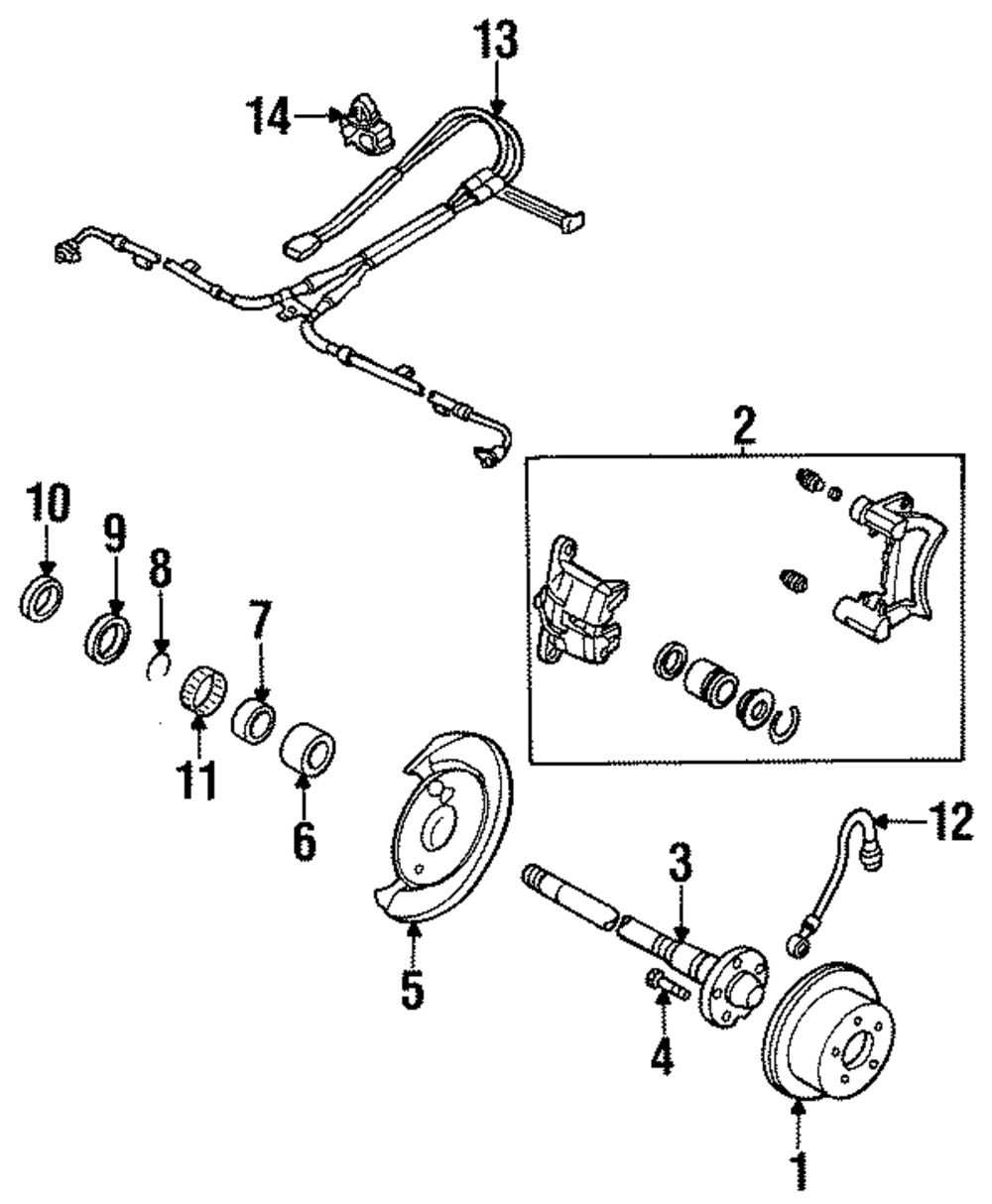 13
14
2
10
9
8
7
11
6
12
3
5
4
1