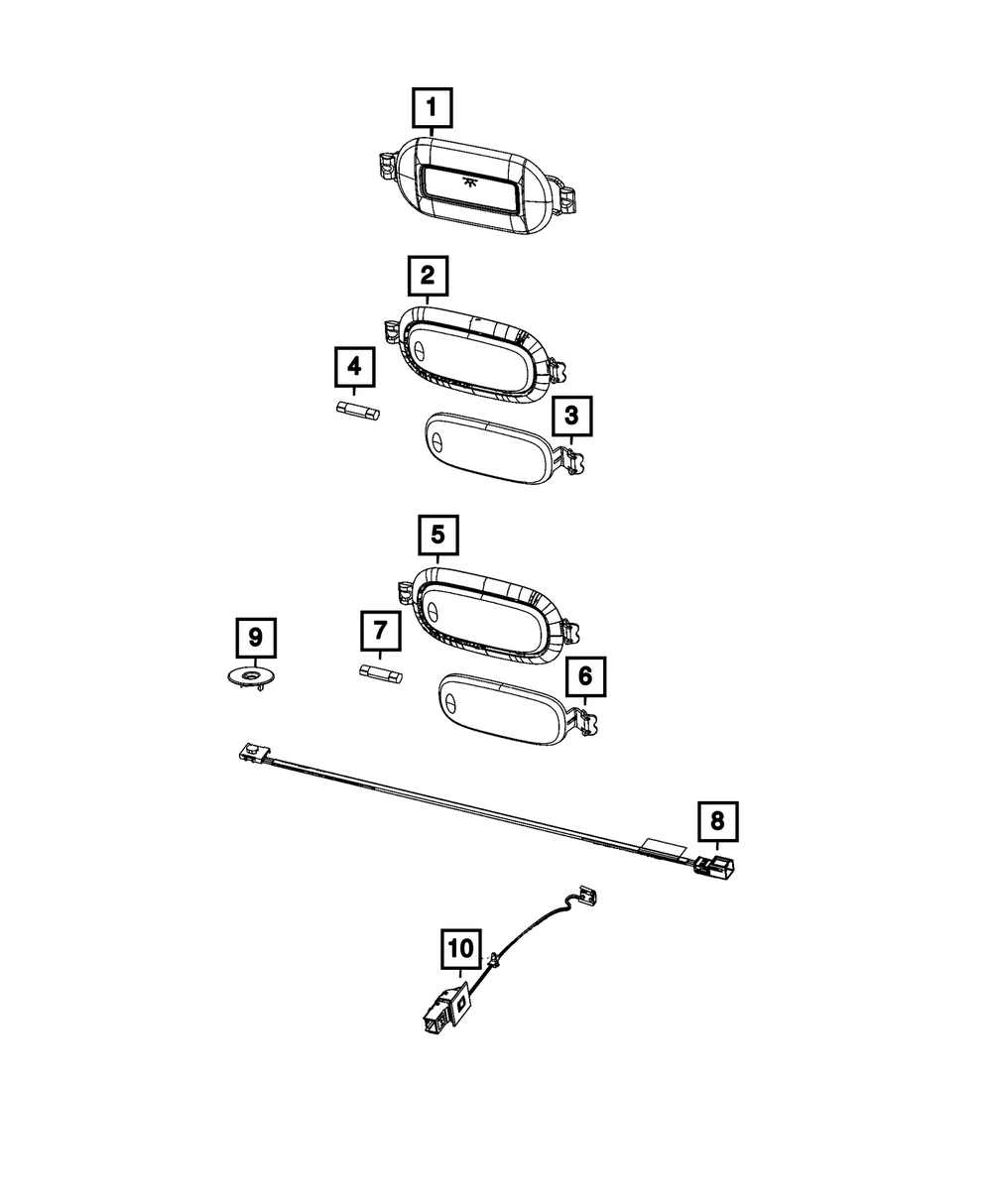 1

2

4

3

5

9

7

6

8

10