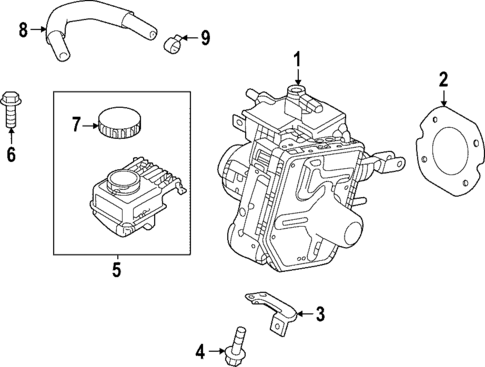 8
9
1
2
6
7
5
3
4