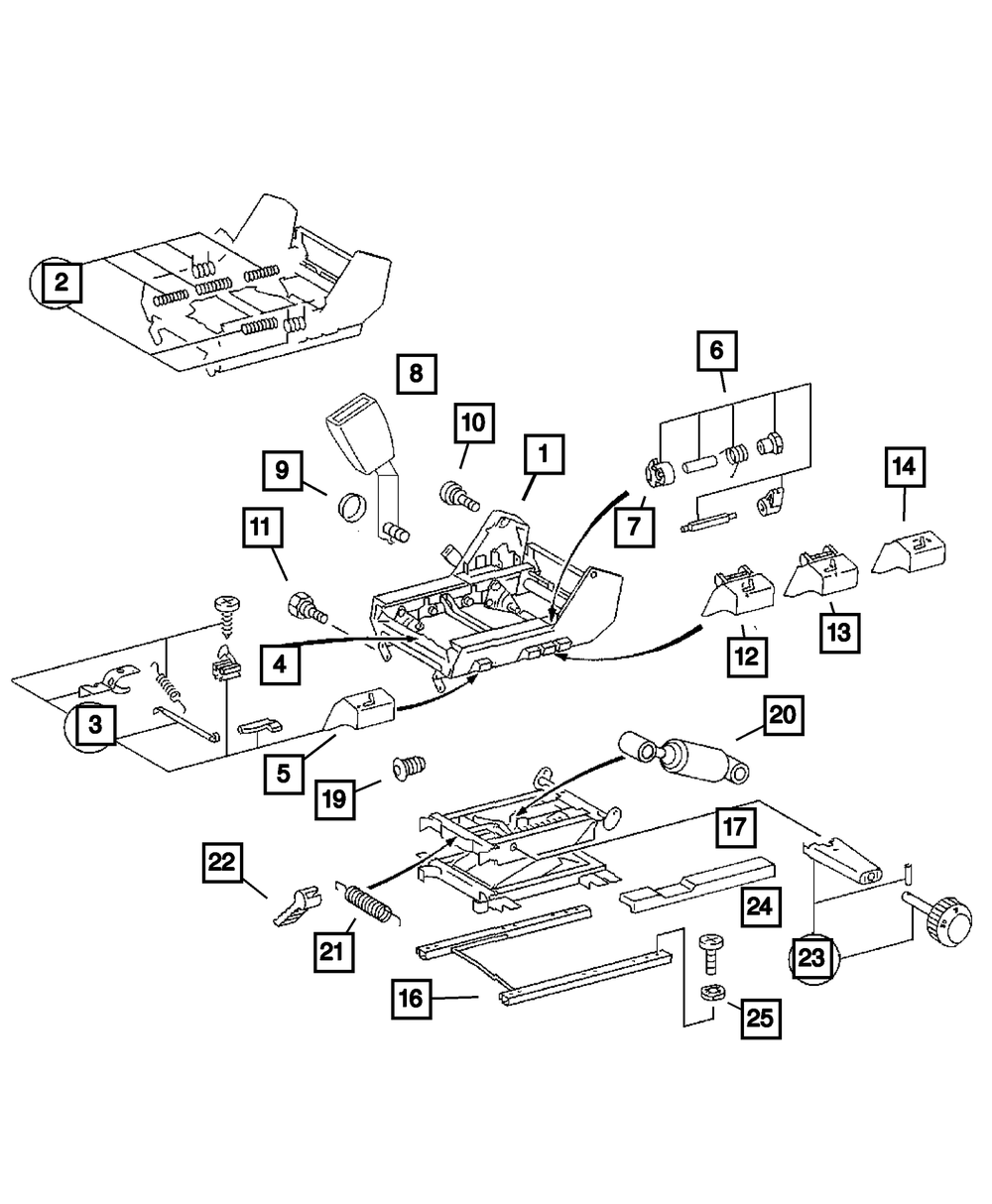 2
8
6
10
1
9
7
14
11
4
12
13
3
5
20
19
17
22
24
21
23
16
25