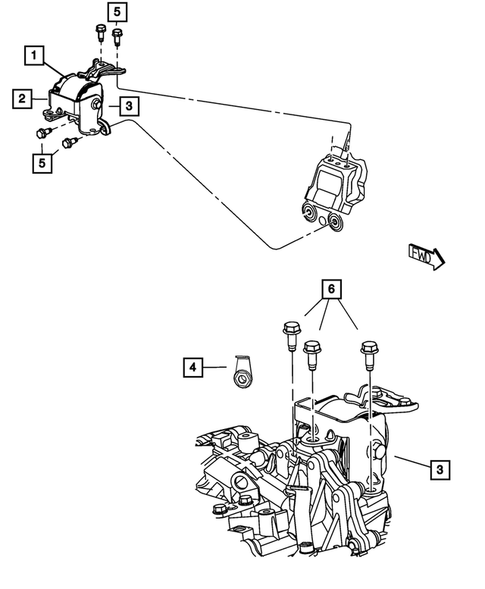 5
1
2
3
5
FWD
6
4
3