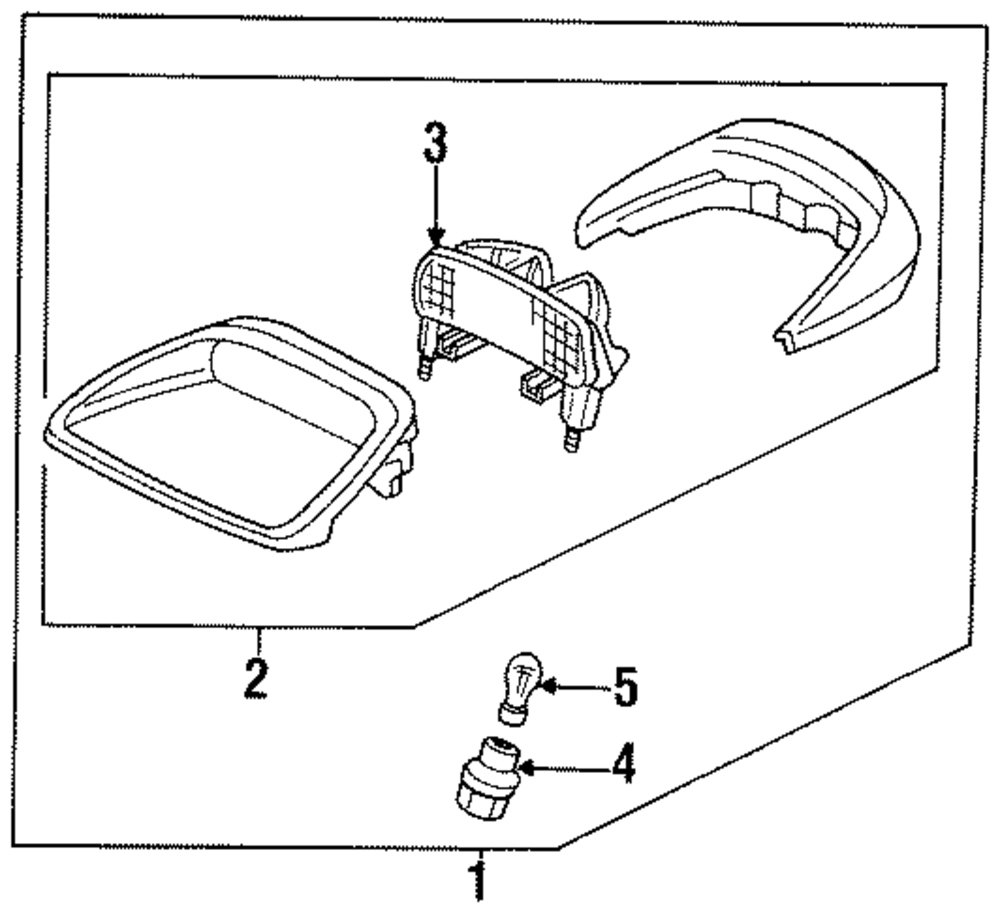 3
2
5
4
1