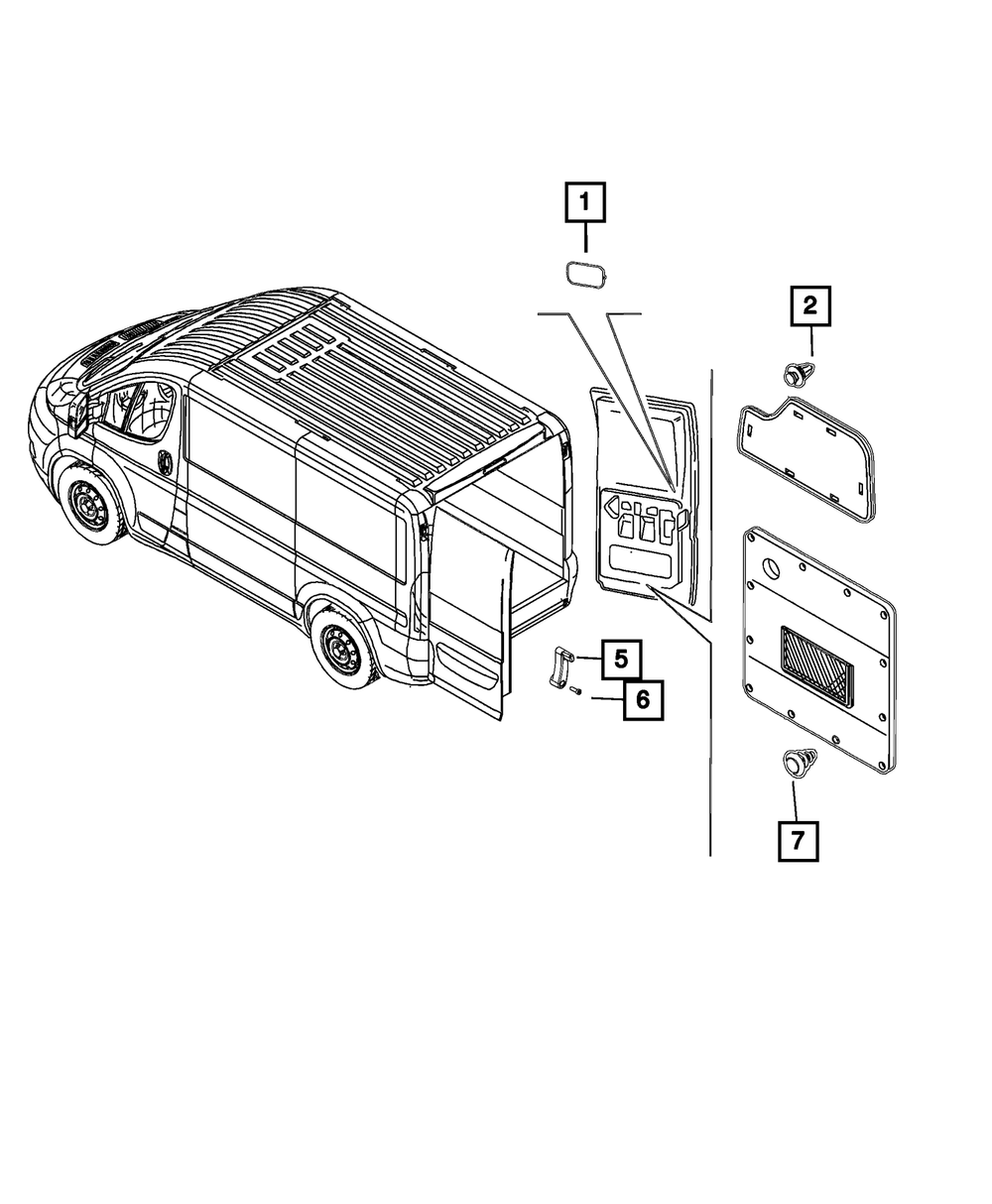 1
2
5
6
7