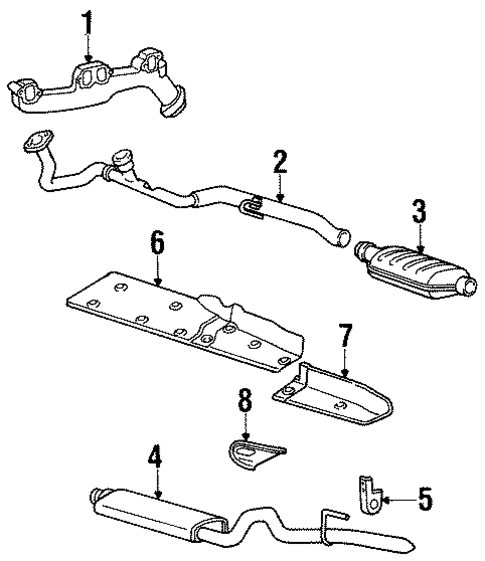 1
2
3
6
7
8
4
5