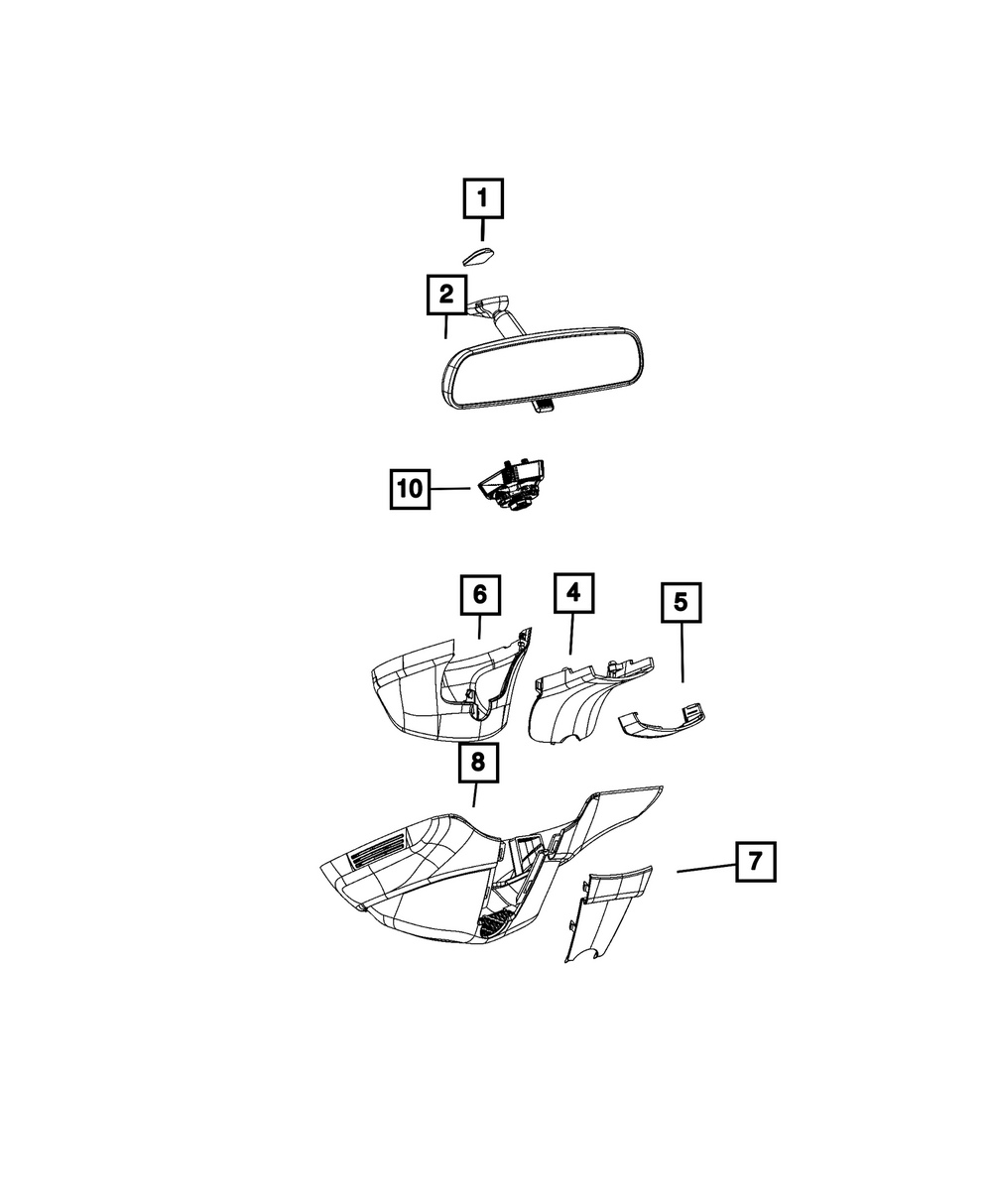 1
2
10
6
4
5
8
7