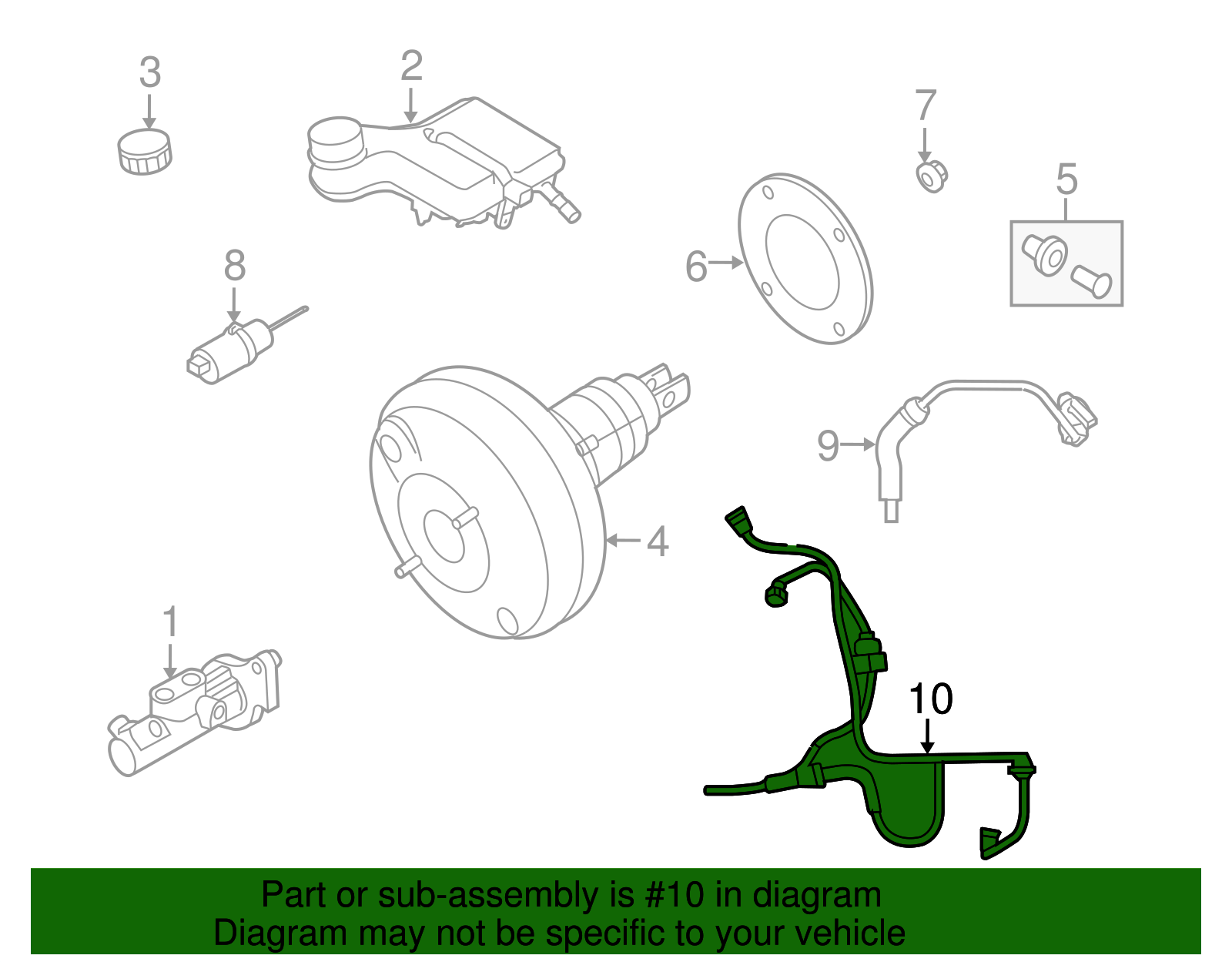 3
2
7
5
8
6
9
4
1
10

Part or sub-assembly is #10 in diagram
Diagram may not be specific to your vehicle