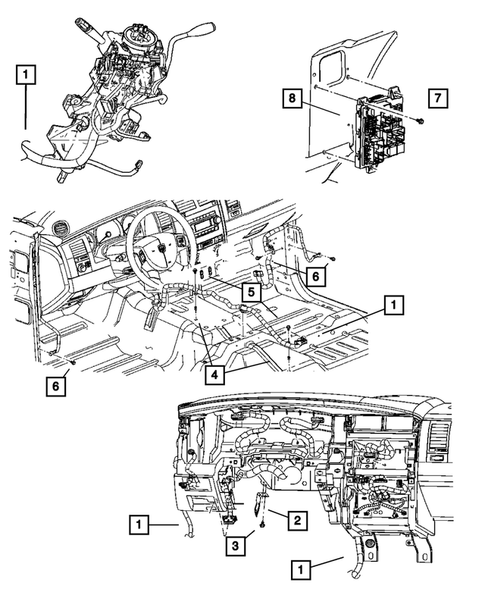 1
8
7
6
5
1
4
6
1
2
3
1