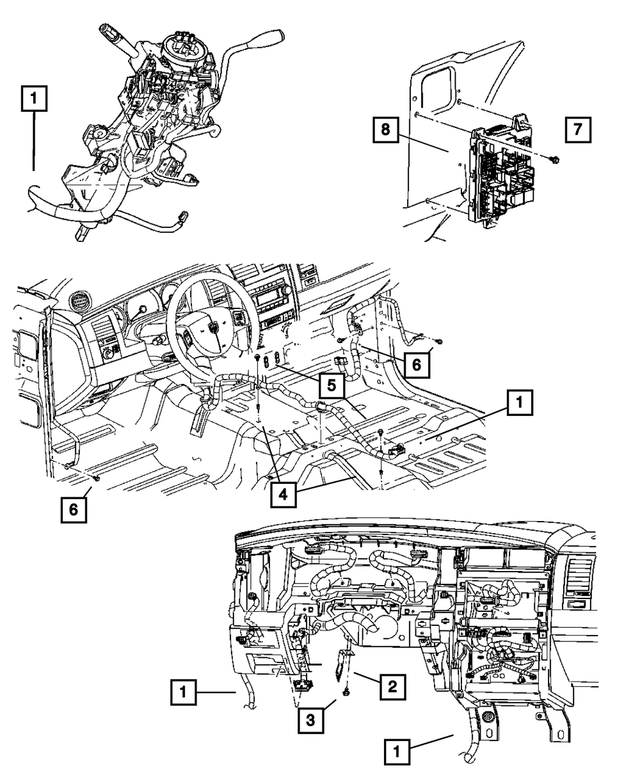 1

8

7

6

5

1

4

6

1

2

3

1