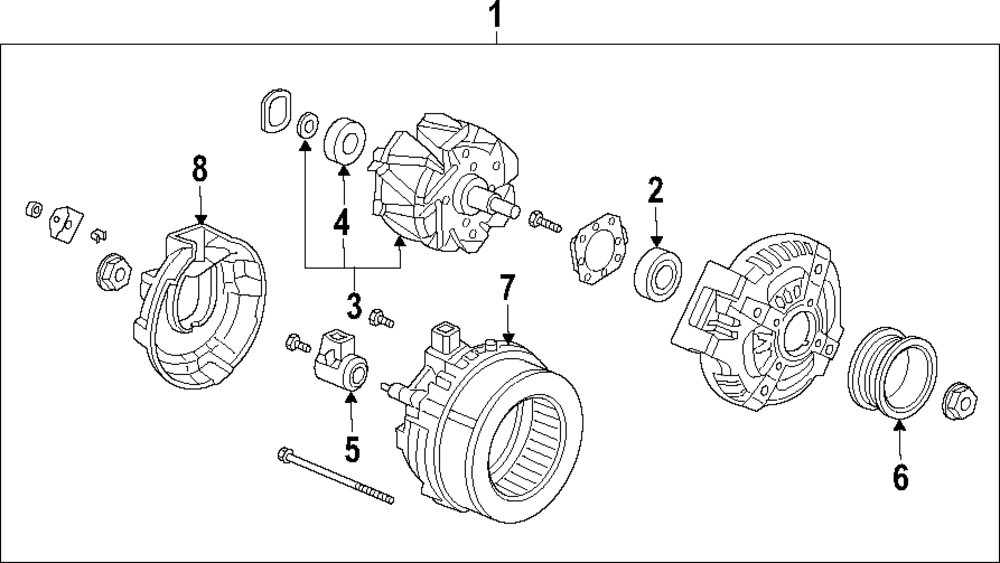 1
8
4
3
2
7
5
6