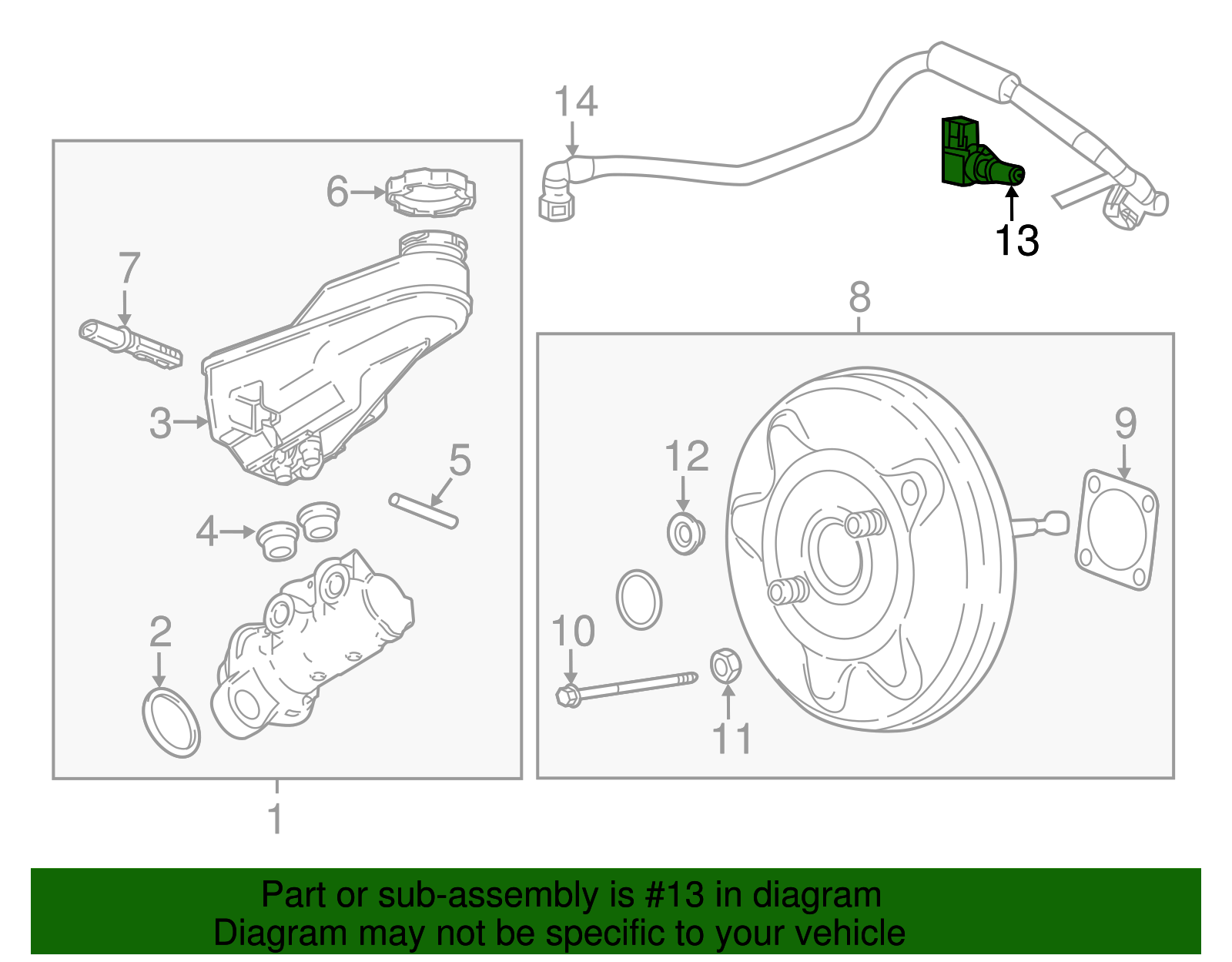 14

13

6

7

3

5

4

2

1

8

9

12

10

11

Part or sub-assembly is #13 in diagram
Diagram may not be specific to your vehicle