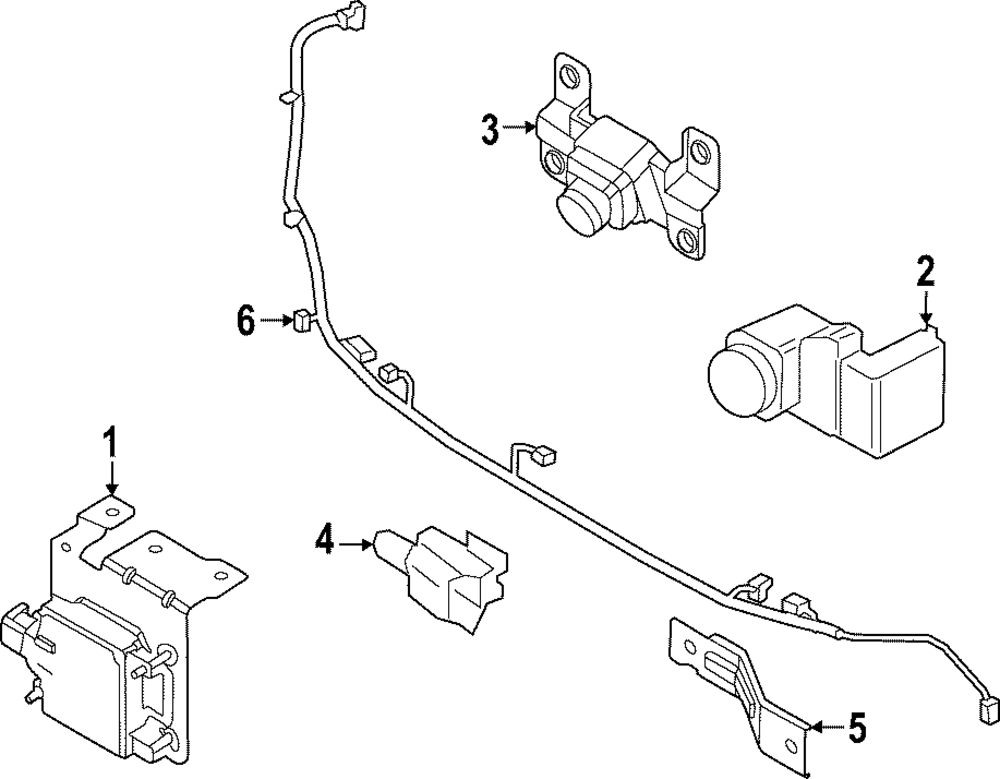 3
2
6
1
4
5