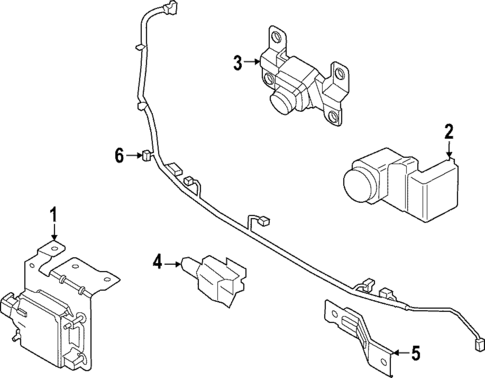 3
2
6
1
4
5