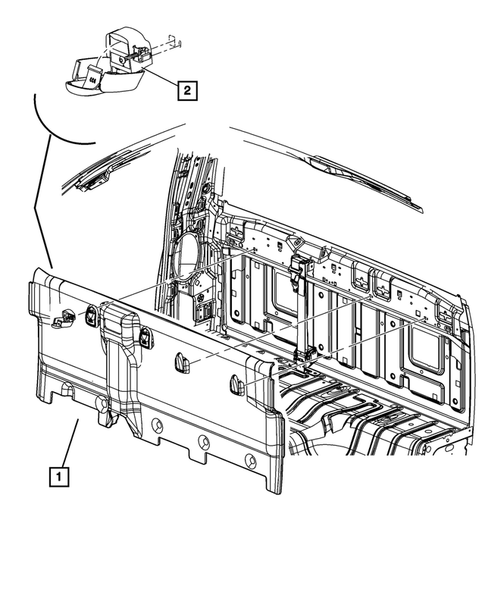 2

1