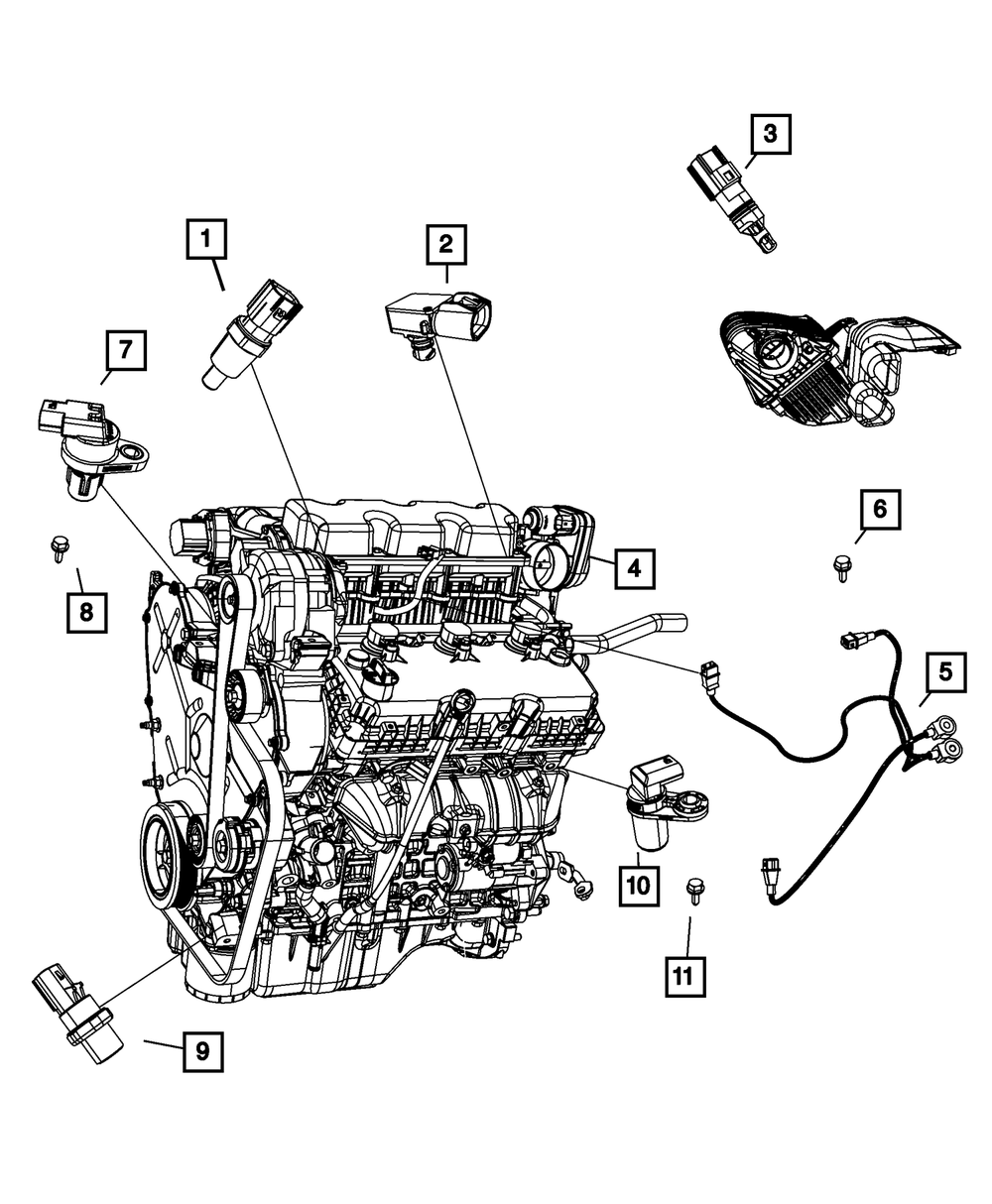 3
1
2
7
6
4
8
5
10
11
9