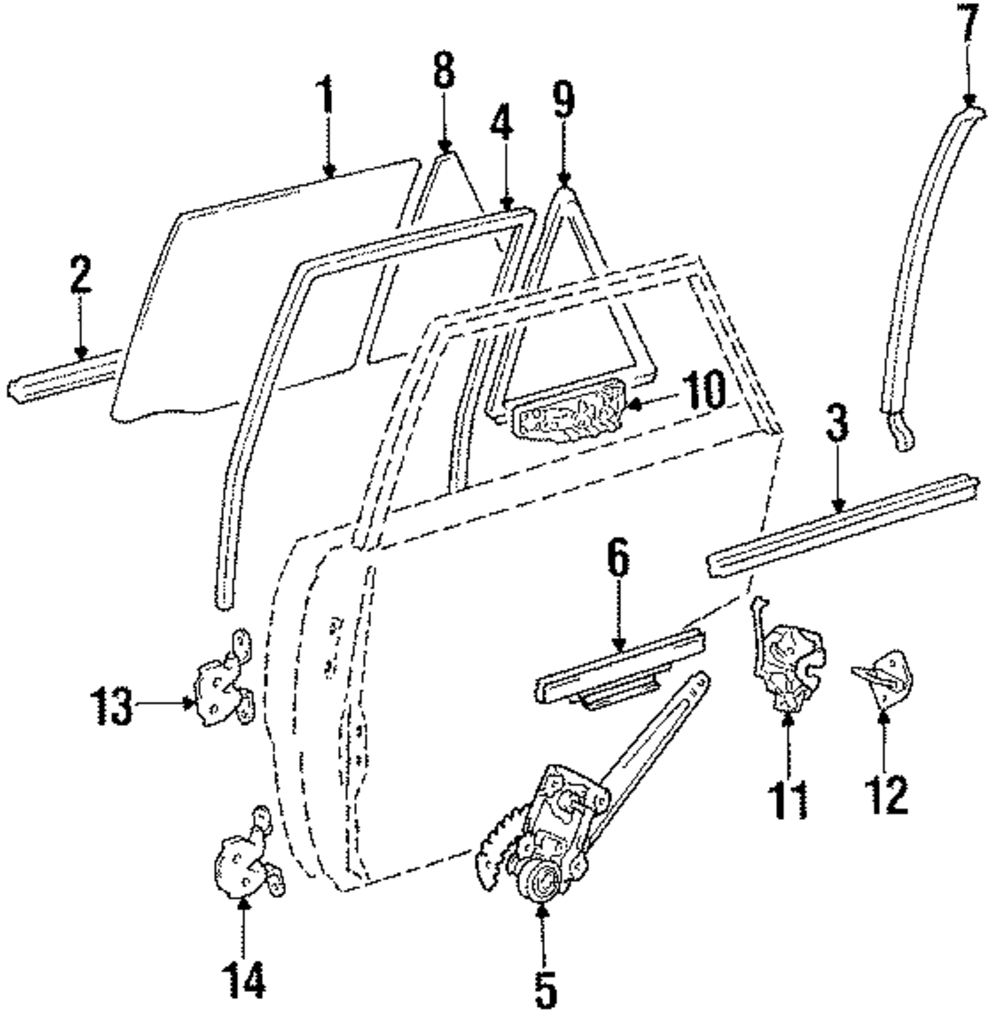 7
1
8
4
9
2
10
3
6
13
11
12
14
5