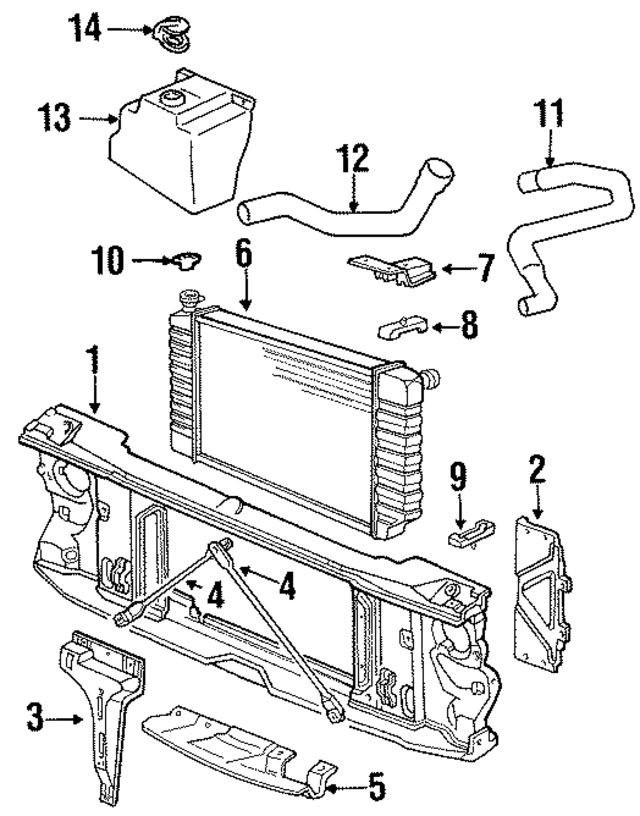 14
13
12
11
10
6
7
8
1
9
2
4
4
3
5