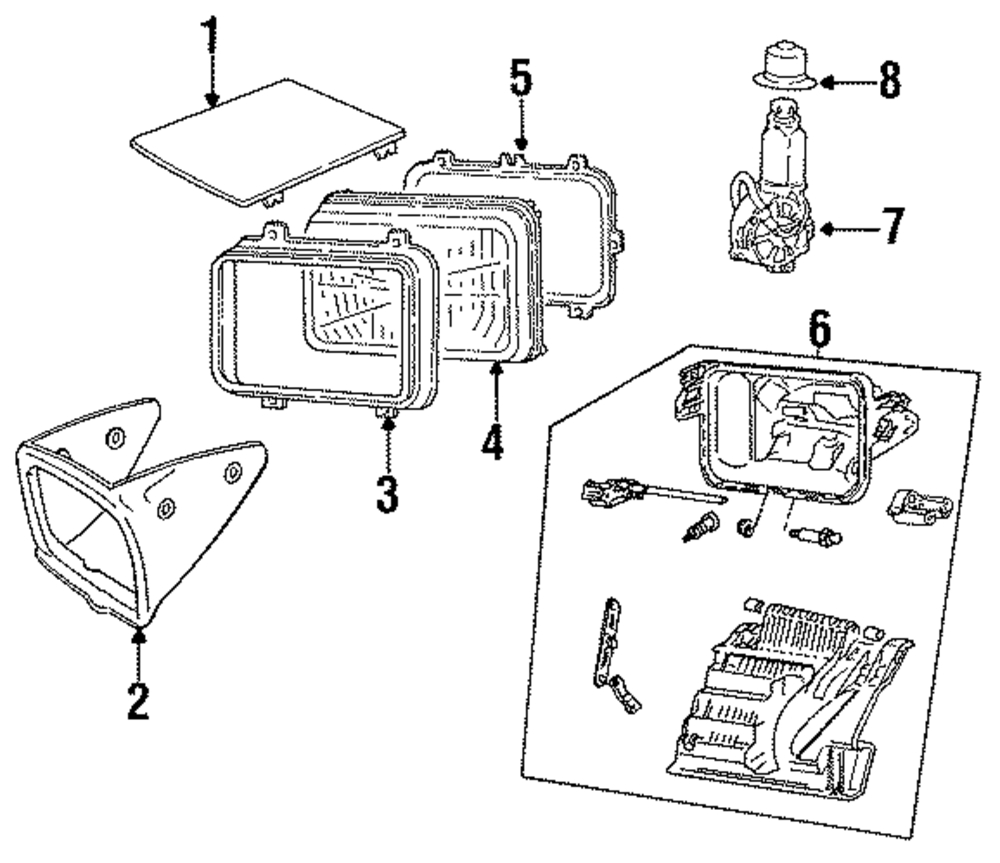 1
5
8
7
6
4
3
2