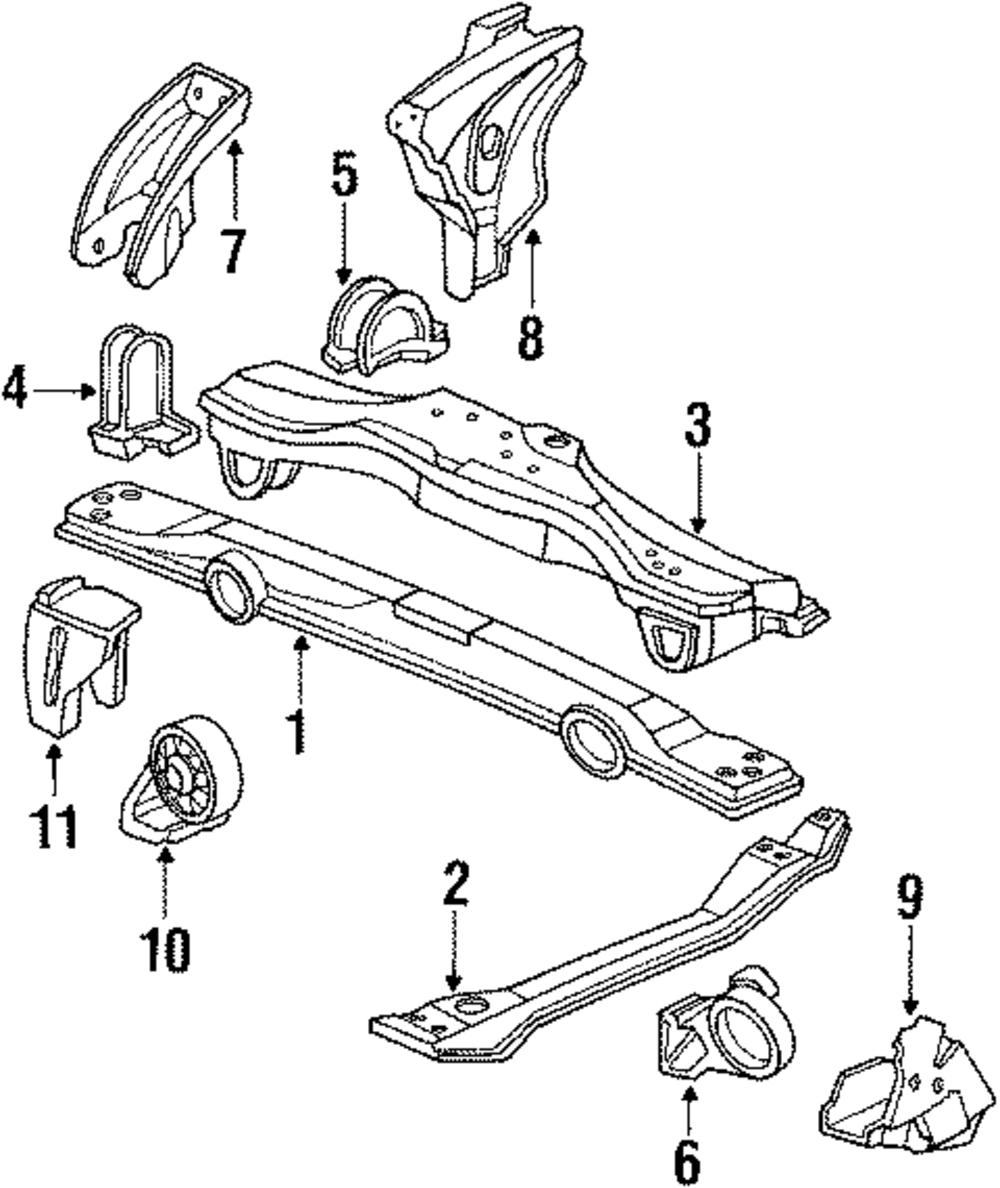 7
5
8
4
3
1
11
10
2
9
6